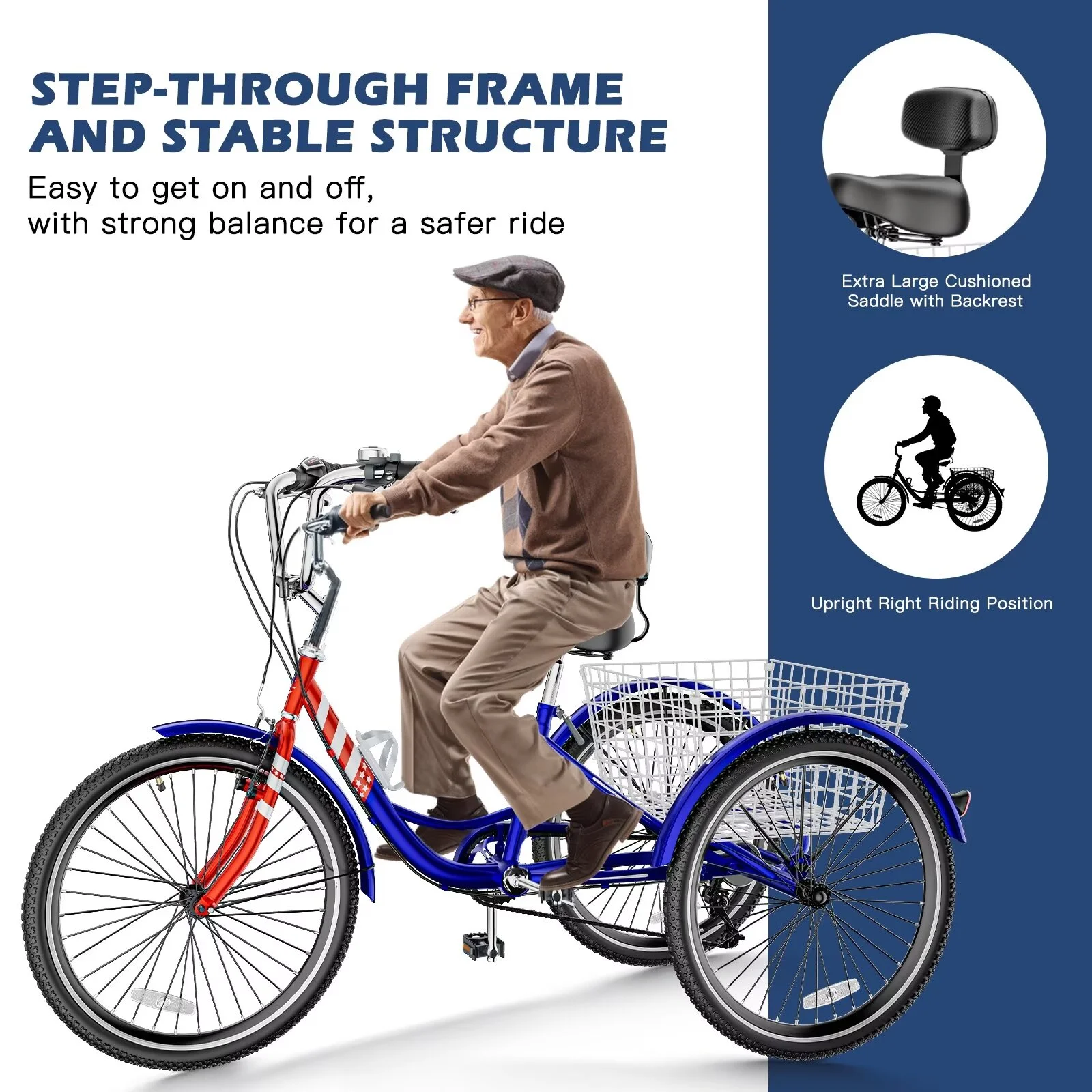 STEP-THROUGH FRAME AND STABLE STRUCTURE

Easy to get on and off, with strong balance for a safer ride

Extra Large Cushioned Saddle with Backrest

Upright Right Riding Position