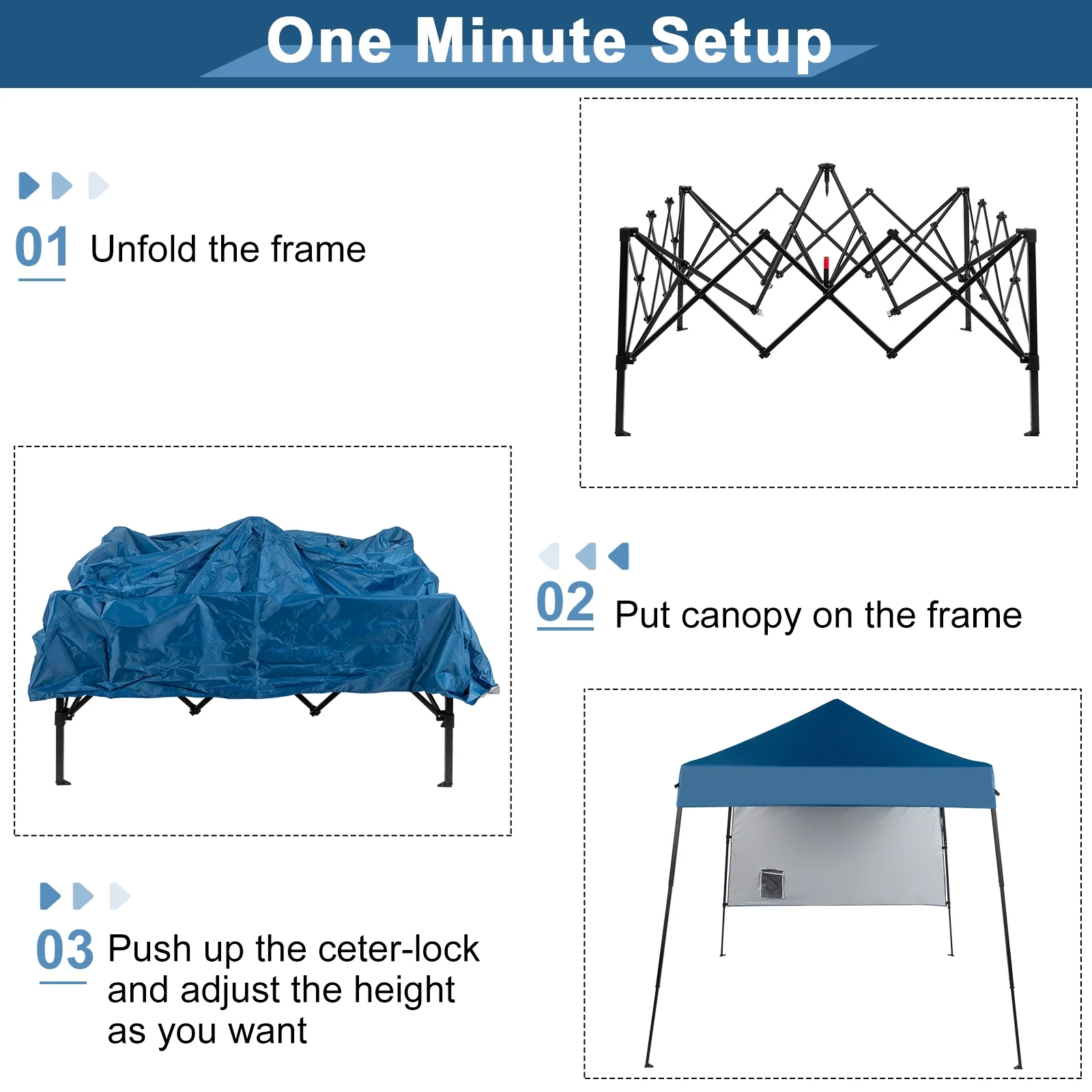 One Minute Setup

01 Unfold the frame

02 Put canopy on the frame

03 Push up the ceter-lock and adjust the height as you want