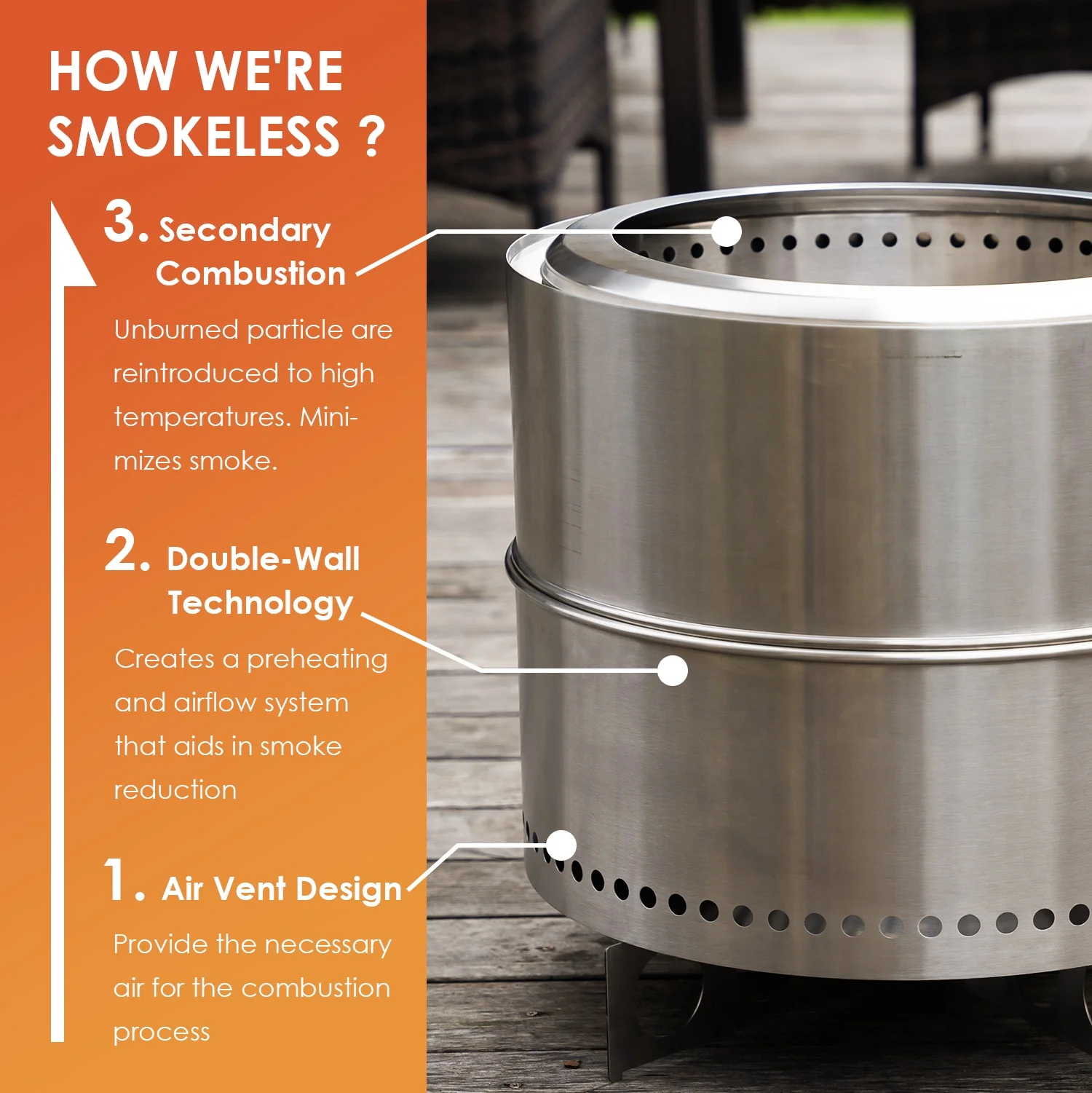 HOW WE'RE SMOKELESS ?

3. Secondary Combustion

Unburned particle are reintroduced to high temperatures. Minimizes smoke.

2. Double-Wall Technology

Creates a preheating and airflow system that aids in smoke reduction

1. Air Vent Design

Provide the necessary air for the combustion process