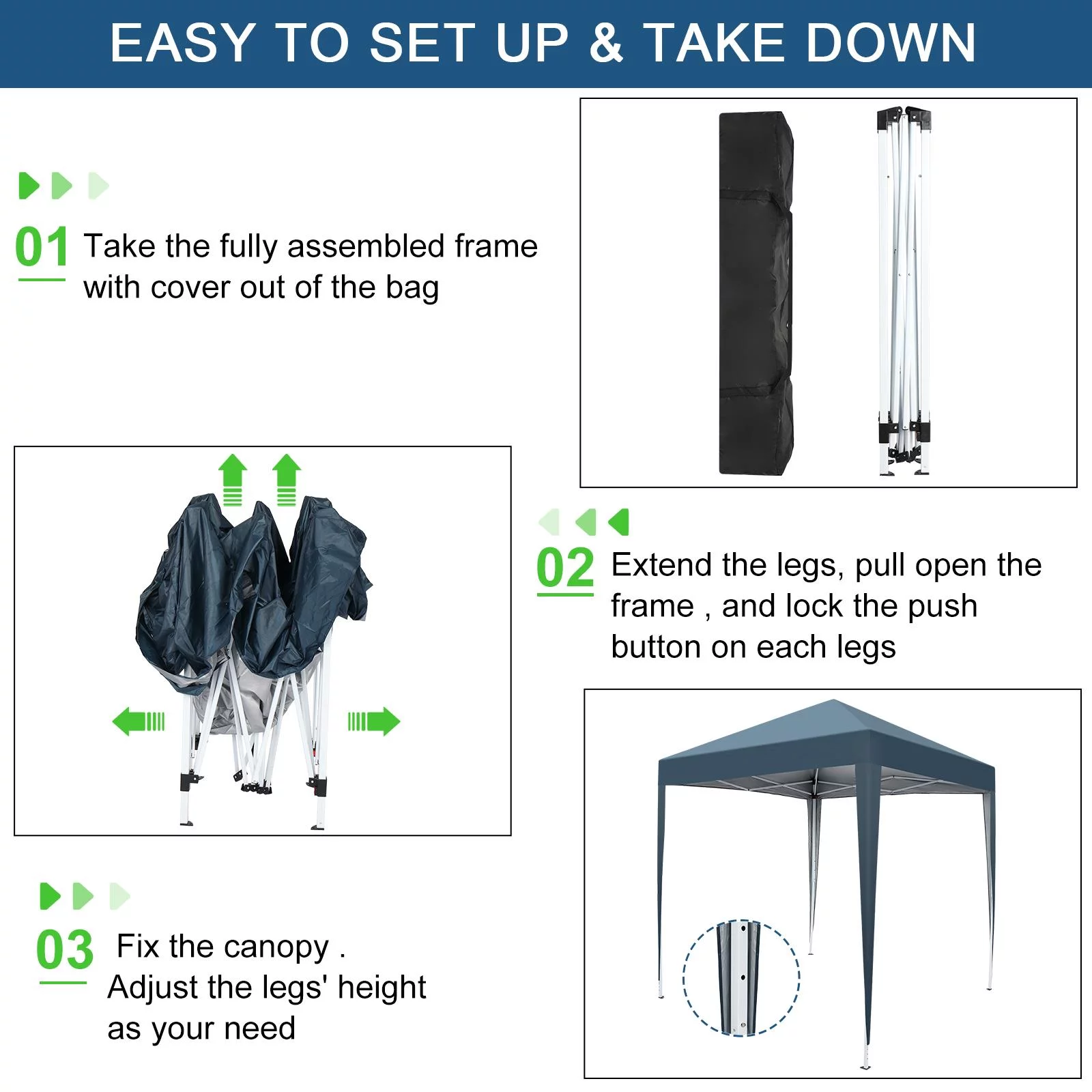 EASY TO SET UP & TAKE DOWN

01 Take the fully assembled frame with cover out of the bag

02 Extend the legs, pull open the frame , and lock the push button on each legs

03 Fix the canopy . Adjust the legs' height as your need