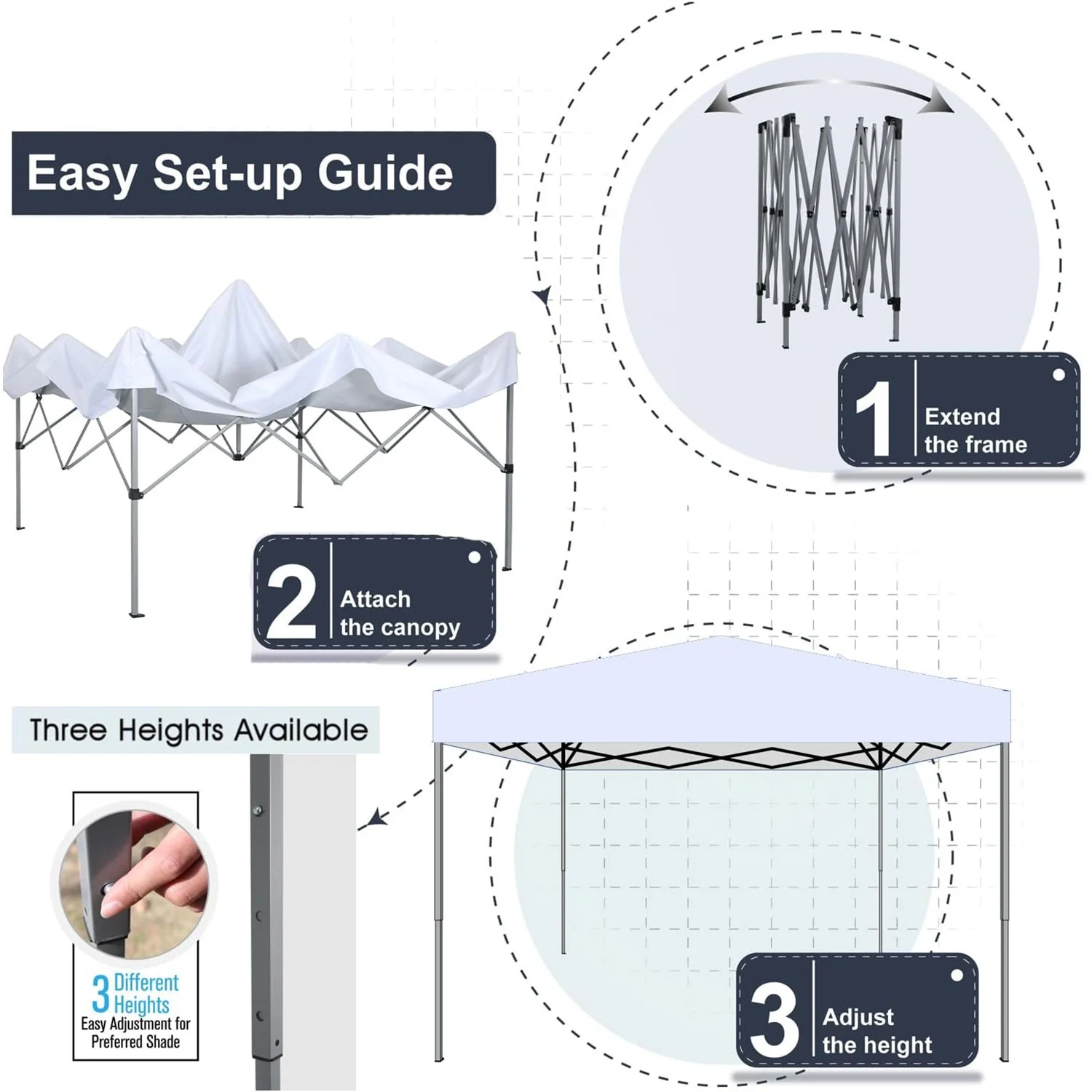 Easy Set-up Guide

1 Extend the frame

2 Attach the canopy

Three Heights Available

3 Different Heights
Easy Adjustment for Preferred Shade

3 Adjust the height