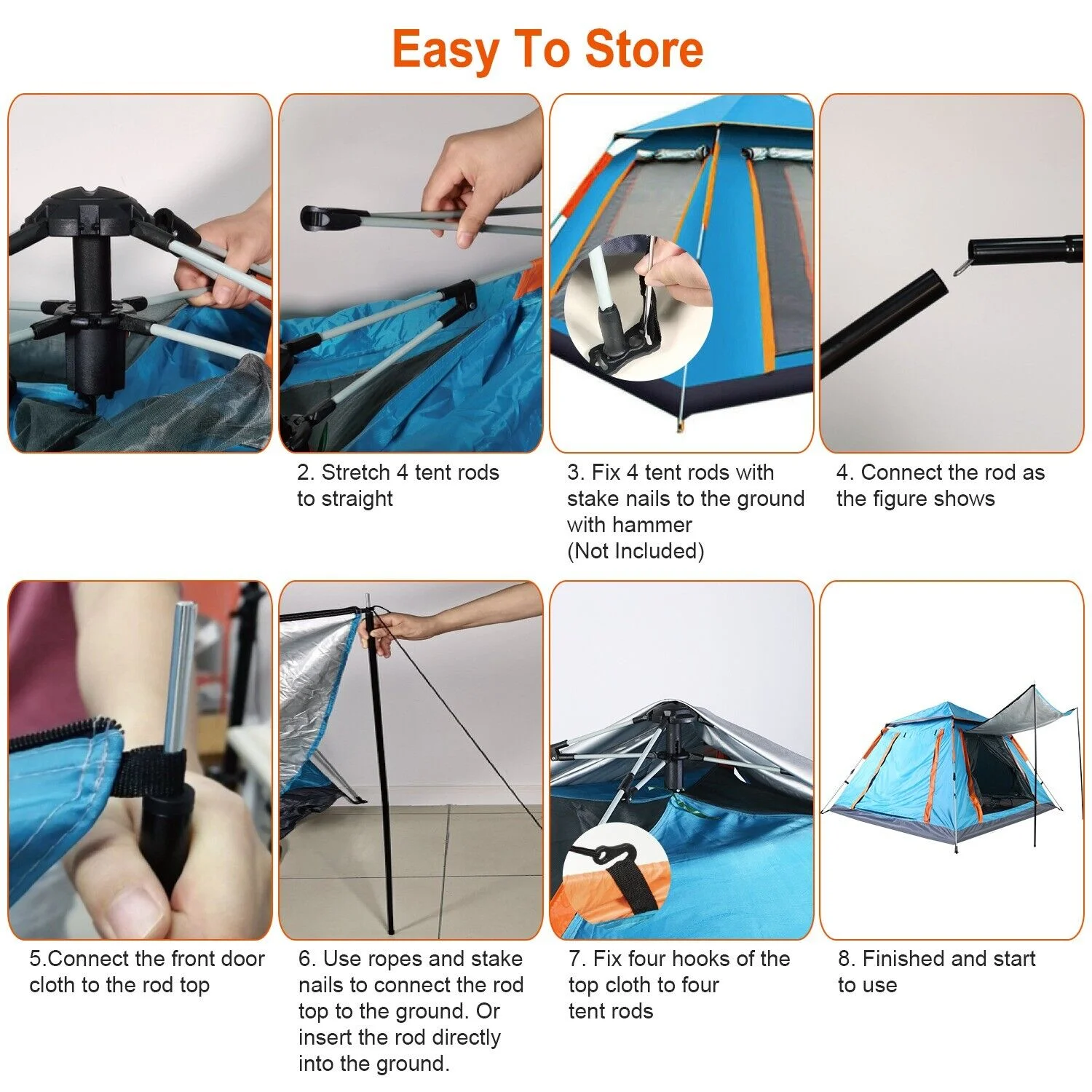 Easy To Store

2. Stretch 4 tent rods to straight

3. Fix 4 tent rods with stake nails to the ground with hammer (Not Included)

4. Connect the rod as the figure shows

5.Connect the front door cloth to the rod top

6. Use ropes and stake nails to connect the rod top to the ground. Or insert the rod directly into the ground.

7. Fix four hooks of the top cloth to four tent rods

8. Finished and start to use