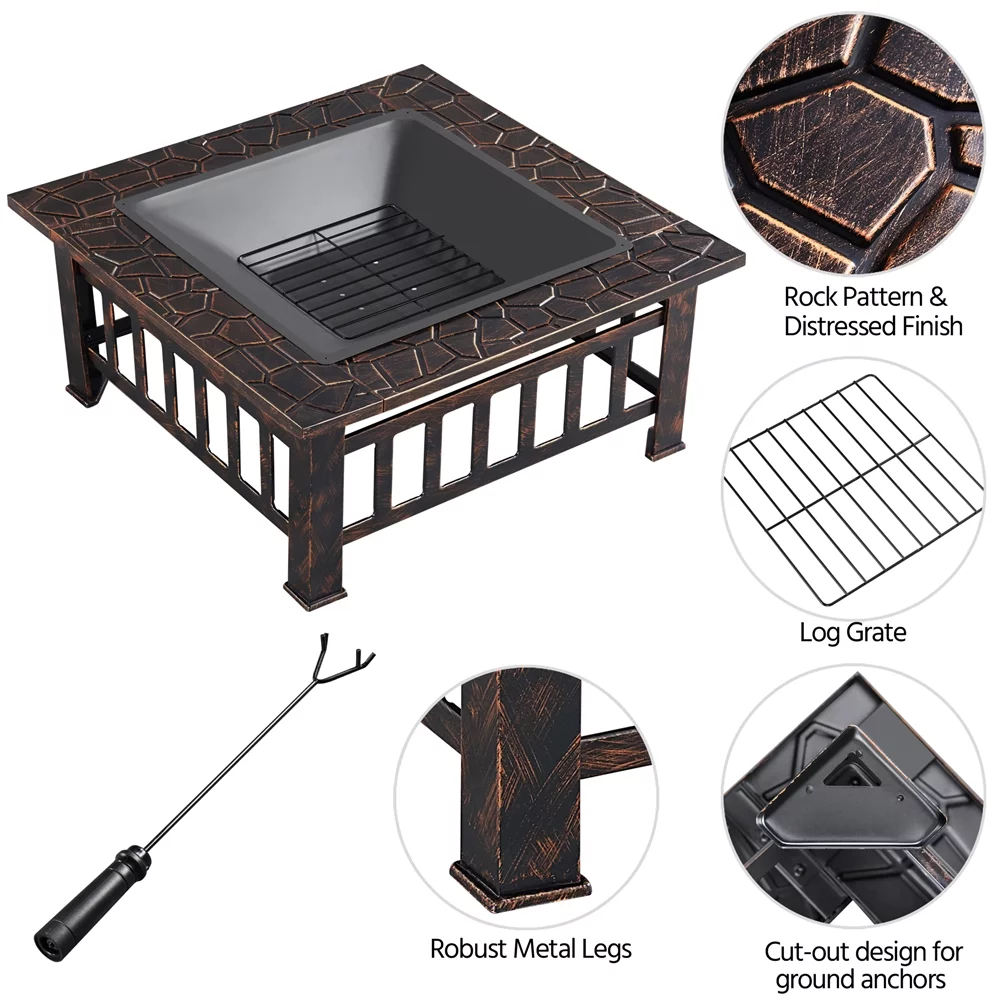 Rock Pattern & Distressed Finish

Log Grate

Robust Metal Legs

Cut-out design for ground anchors