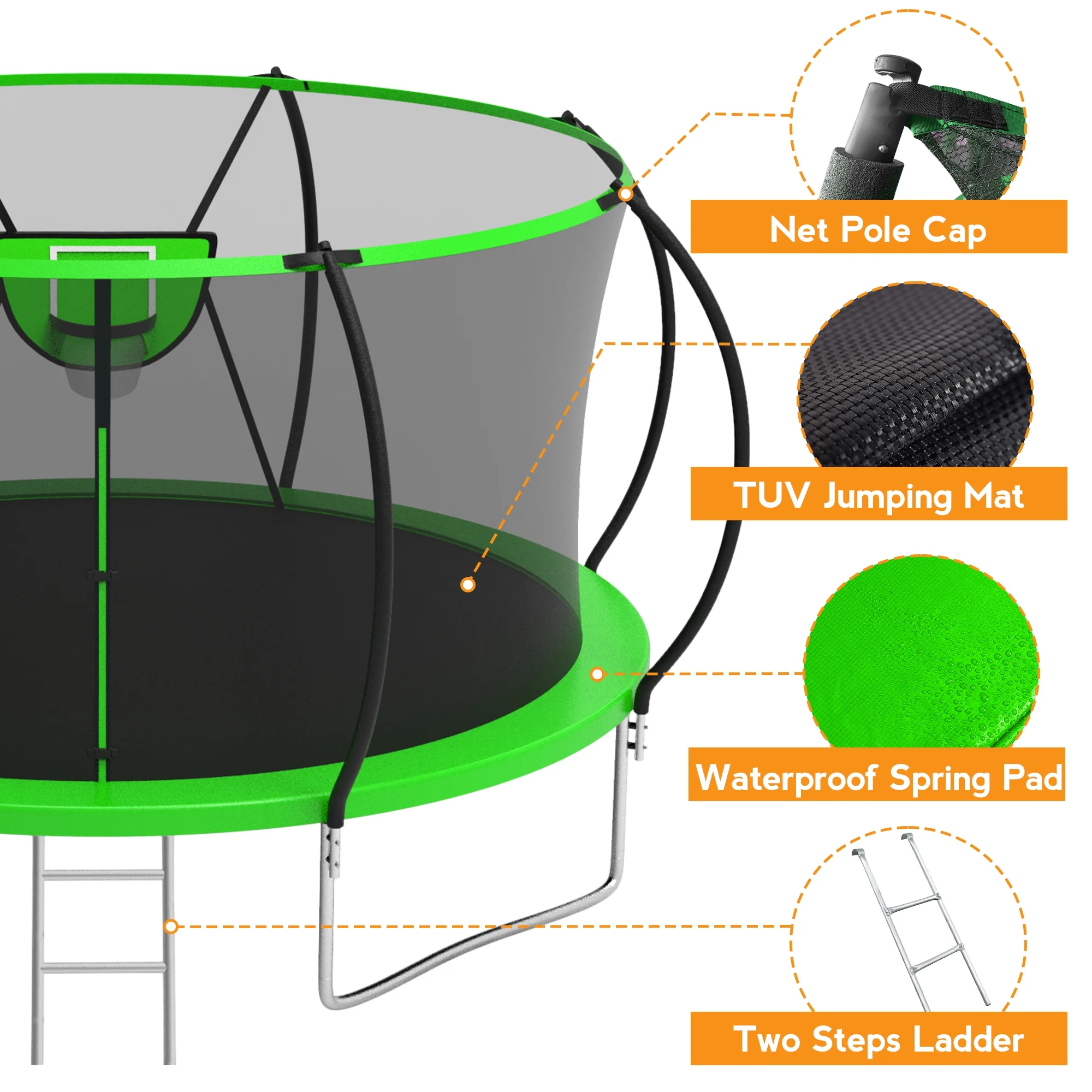 Net Pole Cap

TUV Jumping Mat

Waterproof Spring Pad

Two Steps Ladder