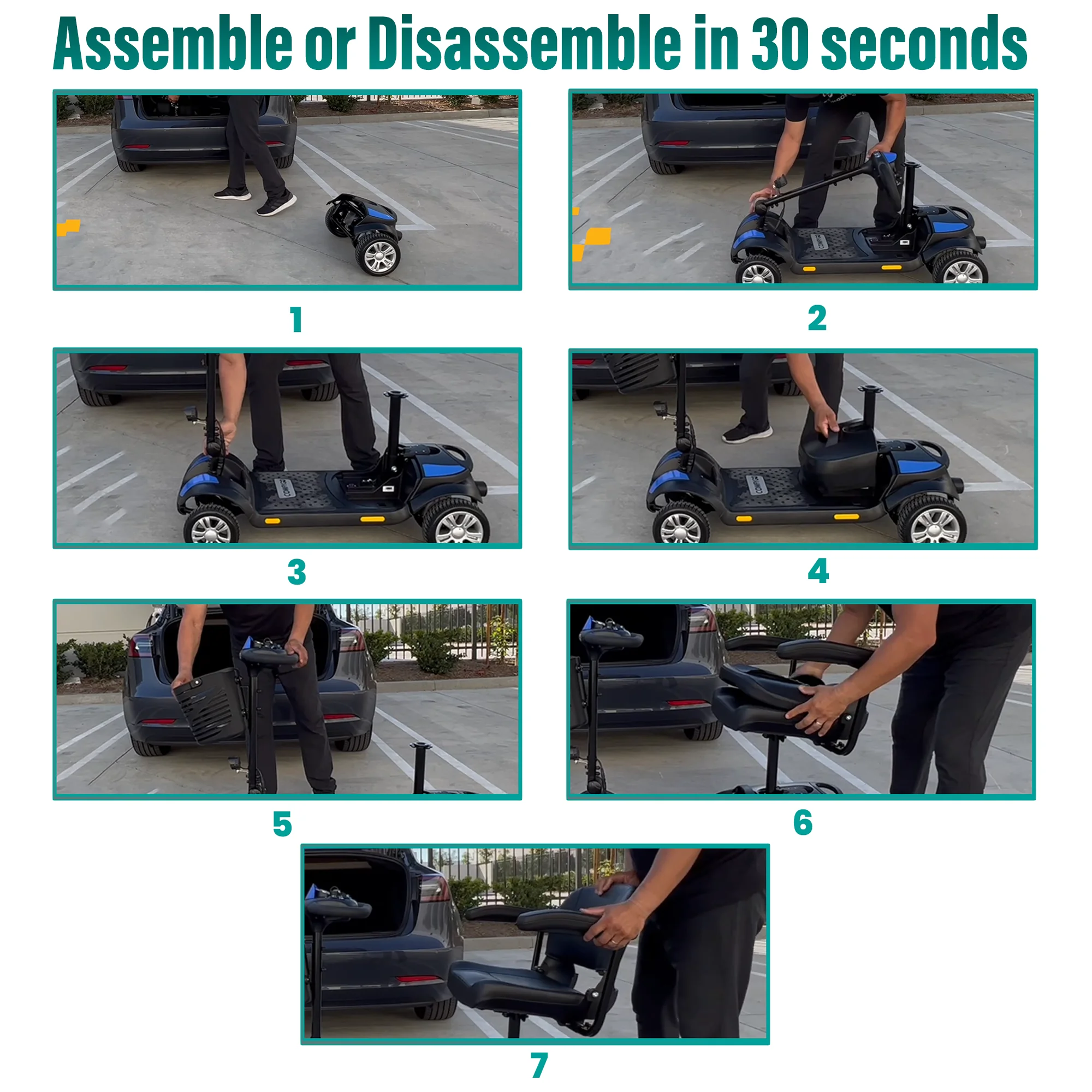 Assemble or Disassemble in 30 seconds

1

2

3

4

5

6

7