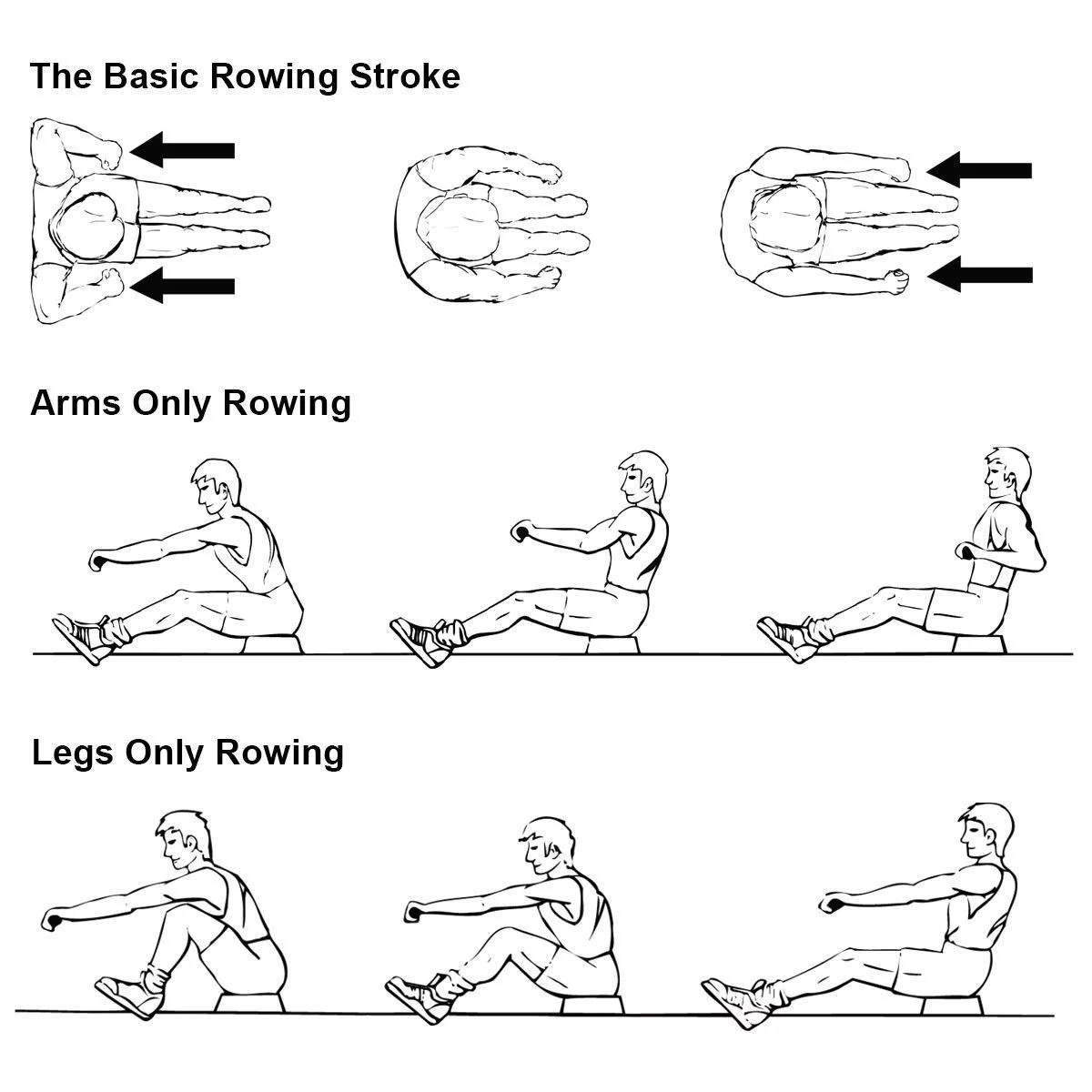 The Basic Rowing Stroke

Arms Only Rowing

Legs Only Rowing