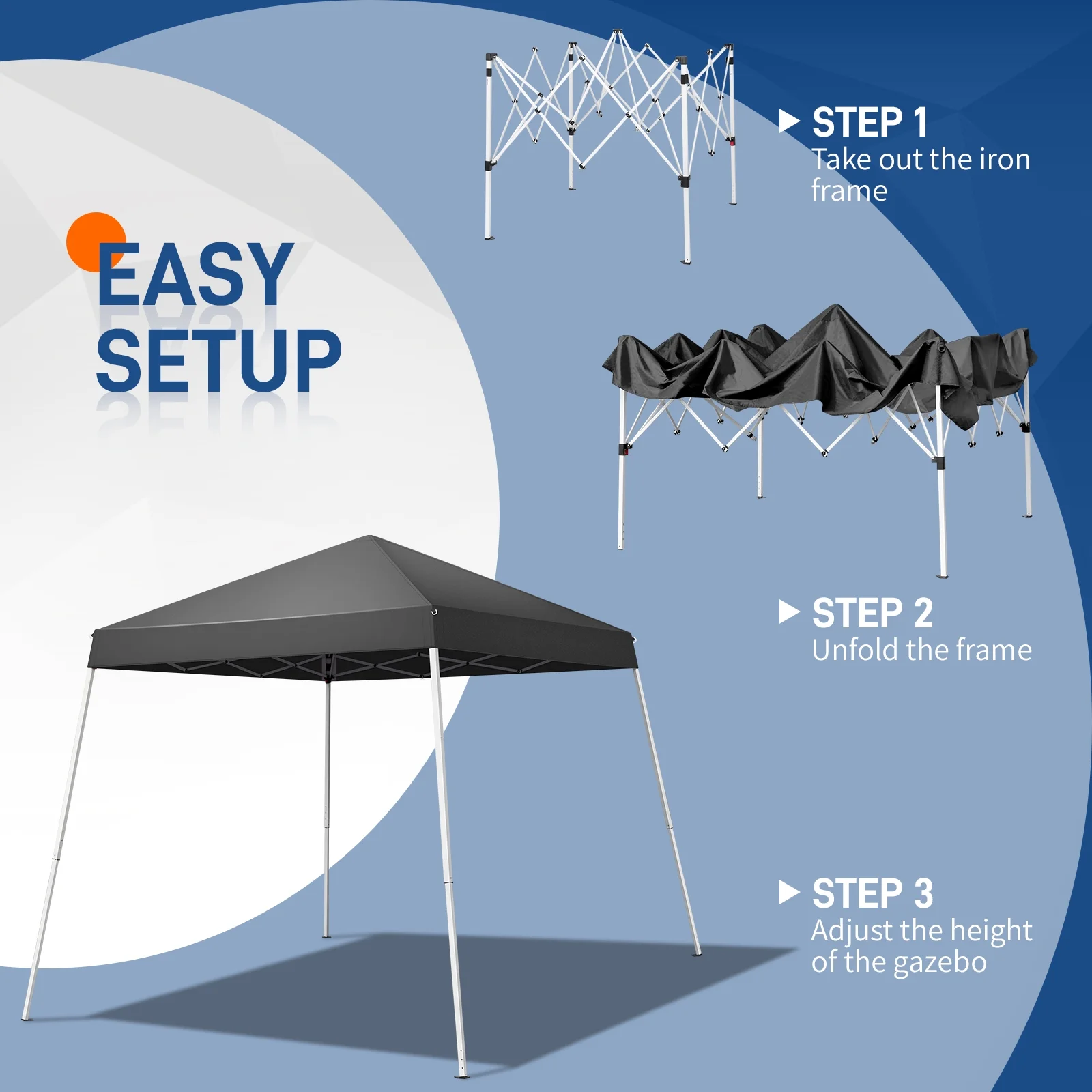 EASY SETUP

STEP 1
Take out the iron frame

STEP 2
Unfold the frame

STEP 3
Adjust the height of the gazebo