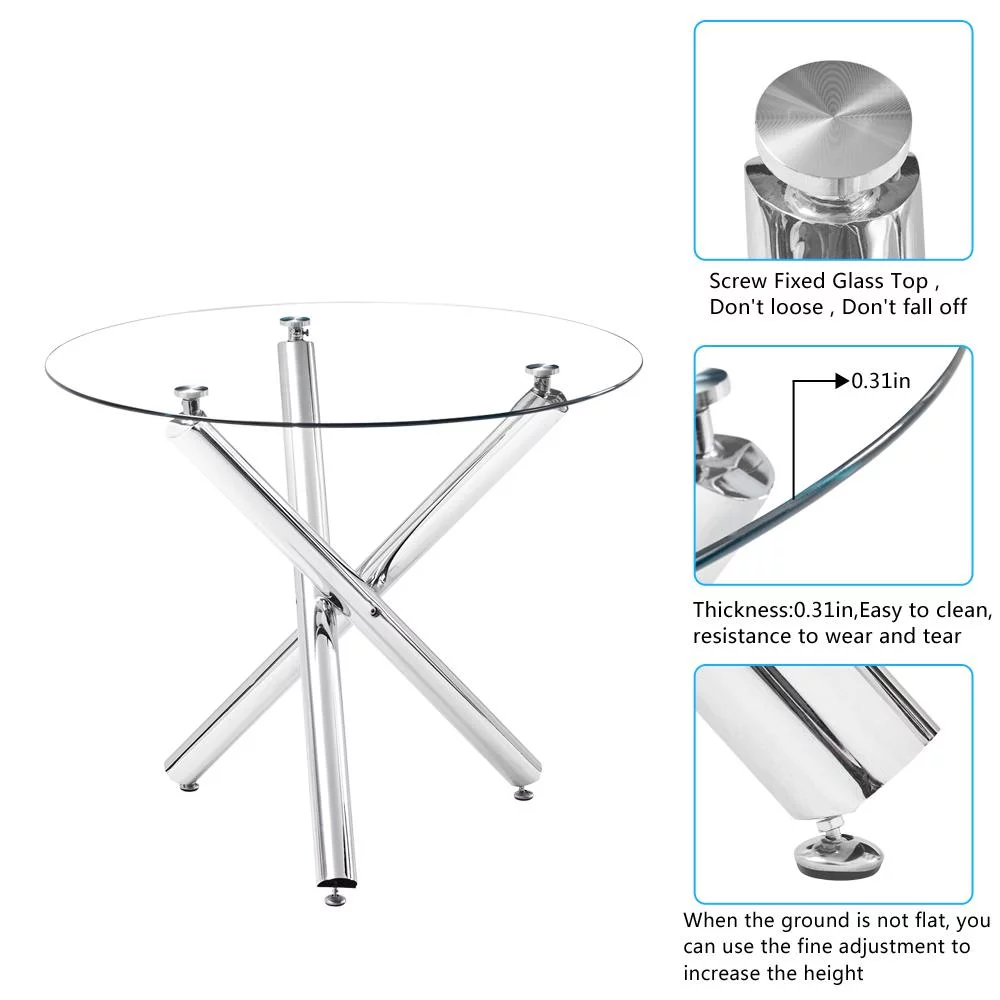 Screw Fixed Glass Top , Don't loose , Don't fall off

0.31in

Thickness:0.31in,Easy to clean, resistance to wear and tear

When the ground is not flat, you can use the fine adjustment to increase the height