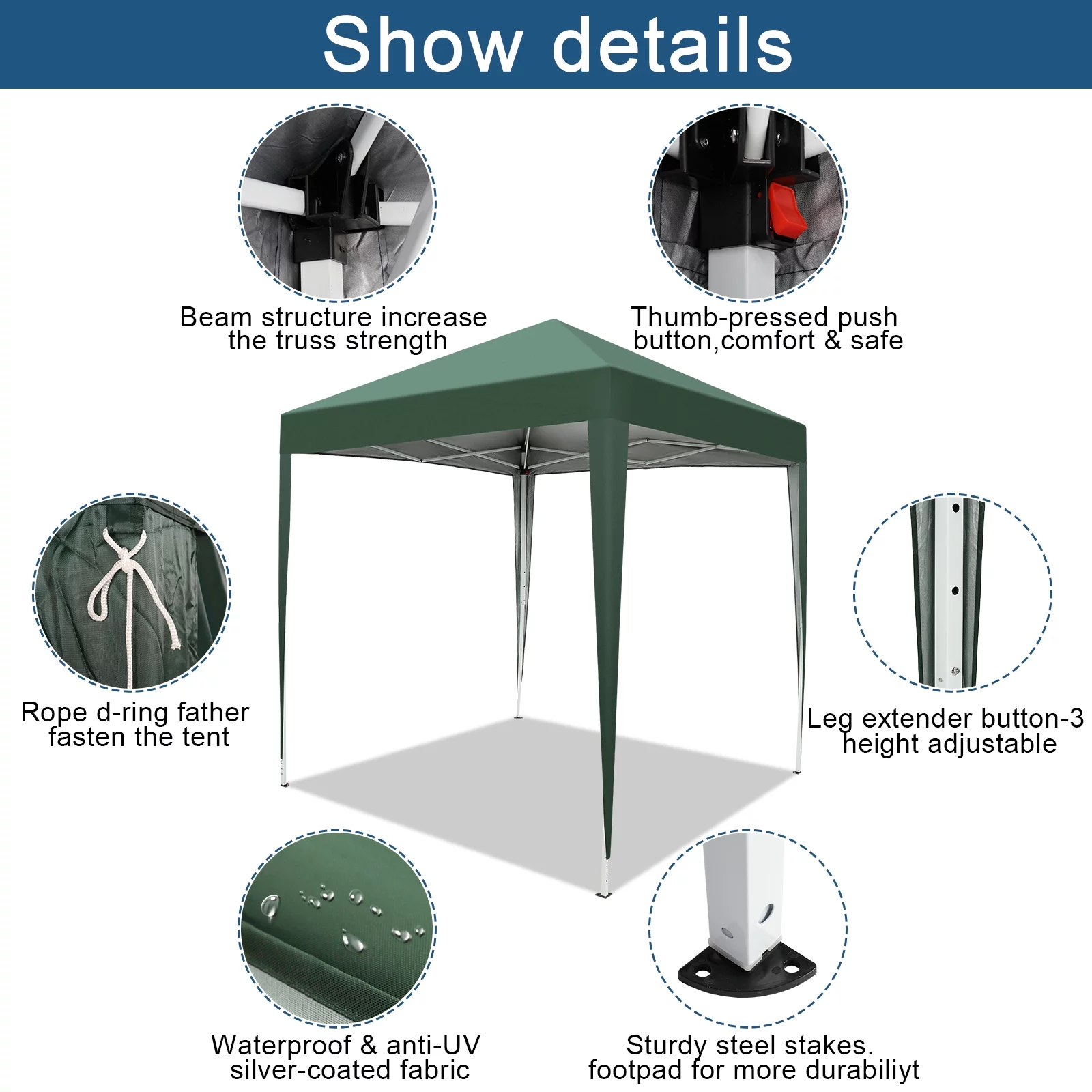 Show details

Beam structure increase the truss strength

Thumb-pressed push button,comfort & safe

Rope d-ring father fasten the tent

Leg extender button-3 height adjustable

Waterproof & anti-UV silver-coated fabric

Sturdy steel stakes. footpad for more durabiliyt