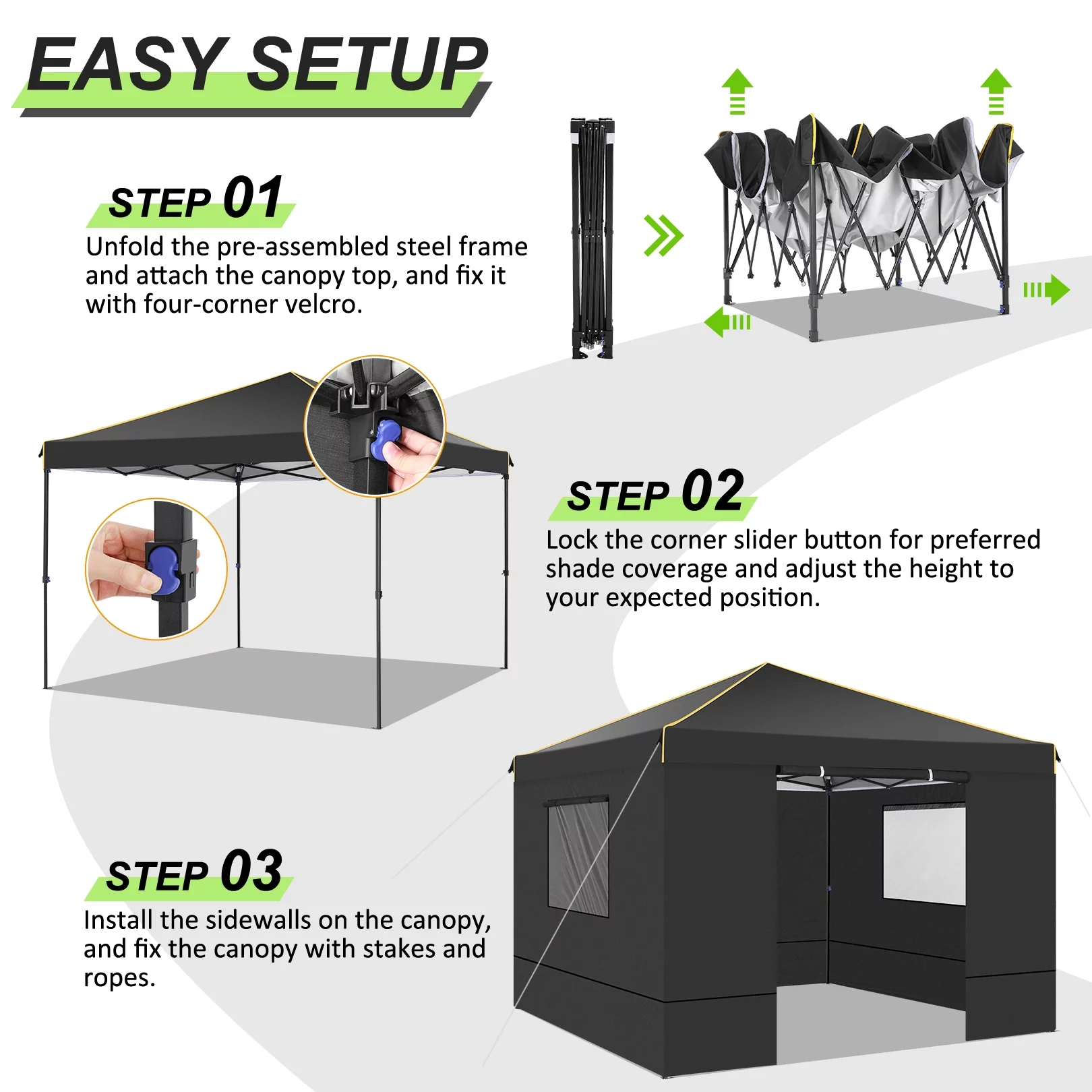 EASY SETUP

STEP 01
Unfold the pre-assembled steel frame and attach the canopy top, and fix it with four-corner velcro.

STEP 02
Lock the corner slider button for preferred shade coverage and adjust the height to your expected position.

STEP 03
Install the sidewalls on the canopy, and fix the canopy with stakes and ropes.