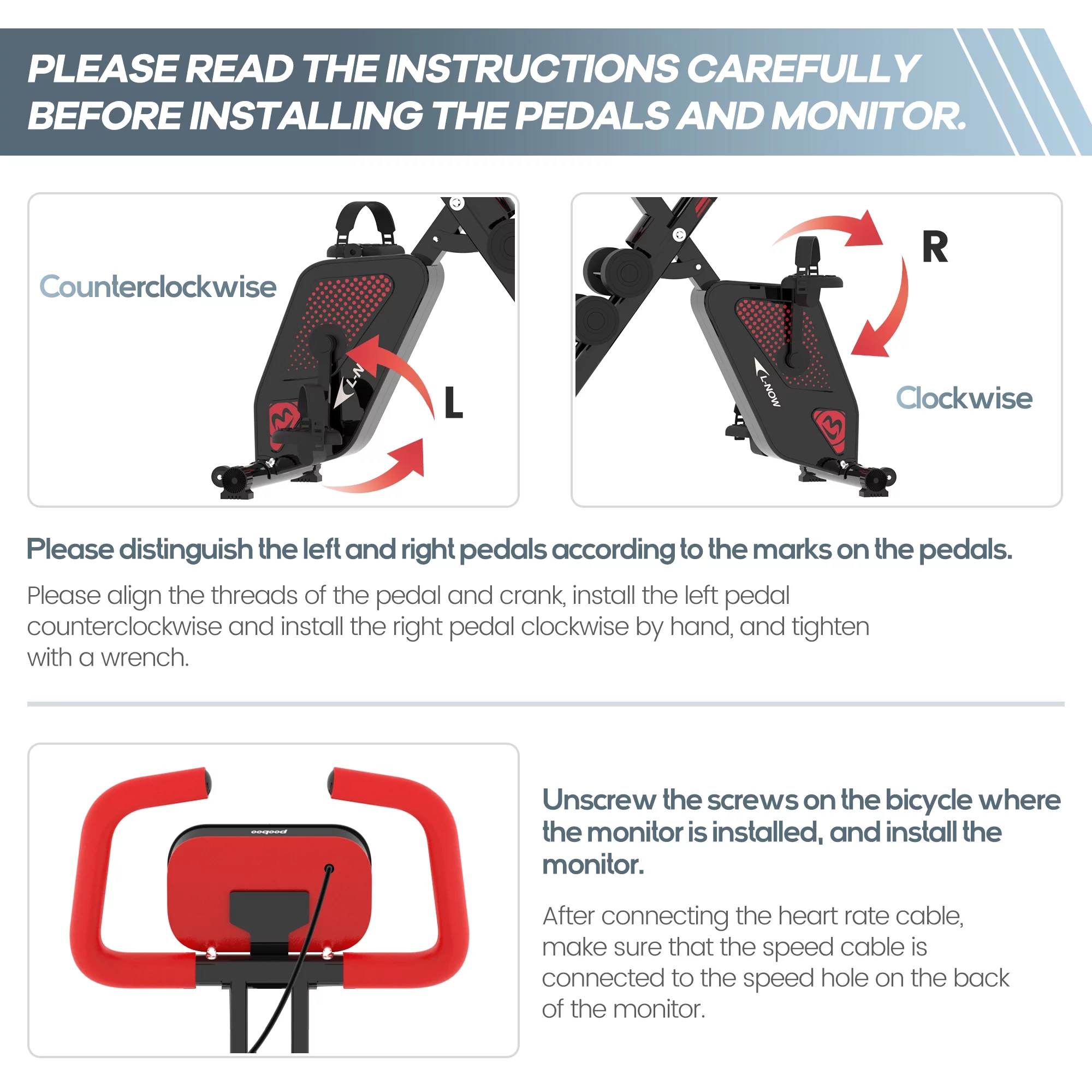 PLEASE READ THE INSTRUCTIONS CAREFULLY BEFORE INSTALLING THE PEDALS AND MONITOR.

Counterclockwise

L-N

L

R

L-NOW

Clockwise

Please distinguish the left and right pedals according to the marks on the pedals.

Please align the threads of the pedal and crank, install the left pedal counterclockwise and install the right pedal clockwise by hand, and tighten with a wrench.

pooboo

Unscrew the screws on the bicycle where the monitor is installed, and install the monitor.

After connecting the heart rate cable, make sure that the speed cable is connected to the speed hole on the back of the monitor.