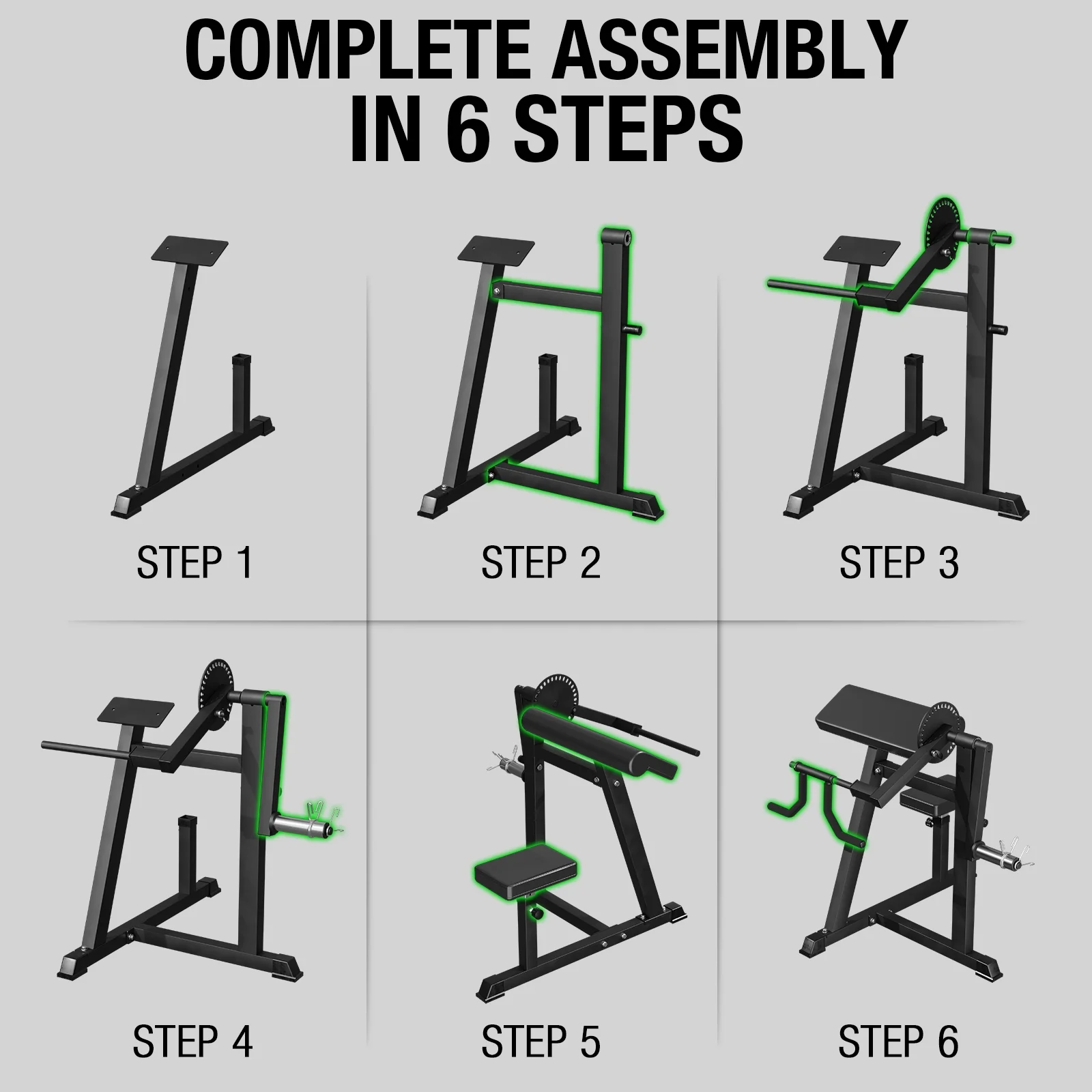 COMPLETE ASSEMBLY IN 6 STEPS

STEP 1

STEP 2

STEP 3

STEP 4

STEP 5

STEP 6