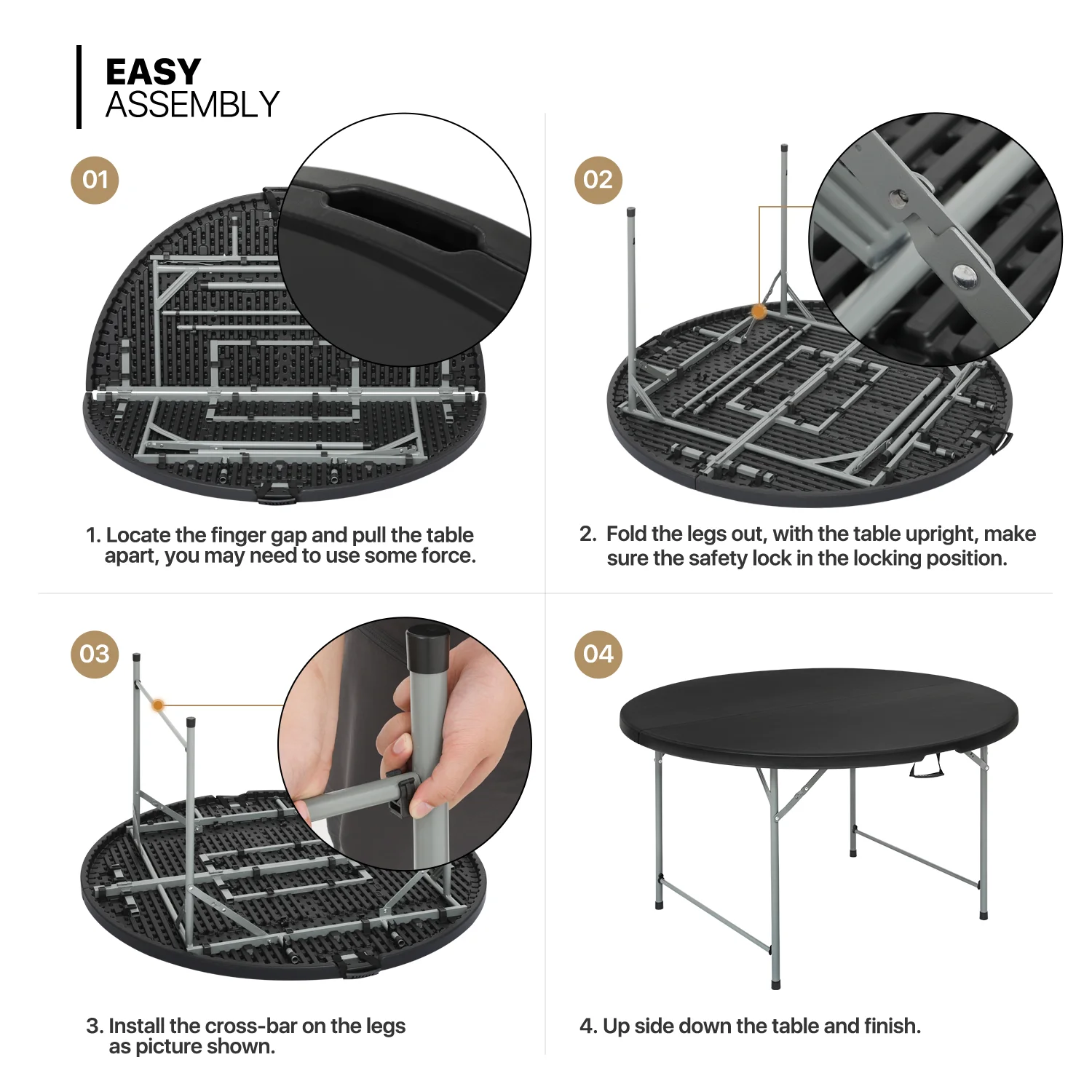 EASY
ASSEMBLY

01

1. Locate the finger gap and pull the table apart, you may need to use some force.

02

2. Fold the legs out, with the table upright, make sure the safety lock in the locking position.

03

3. Install the cross-bar on the legs as picture shown.

04

4. Up side down the table and finish.