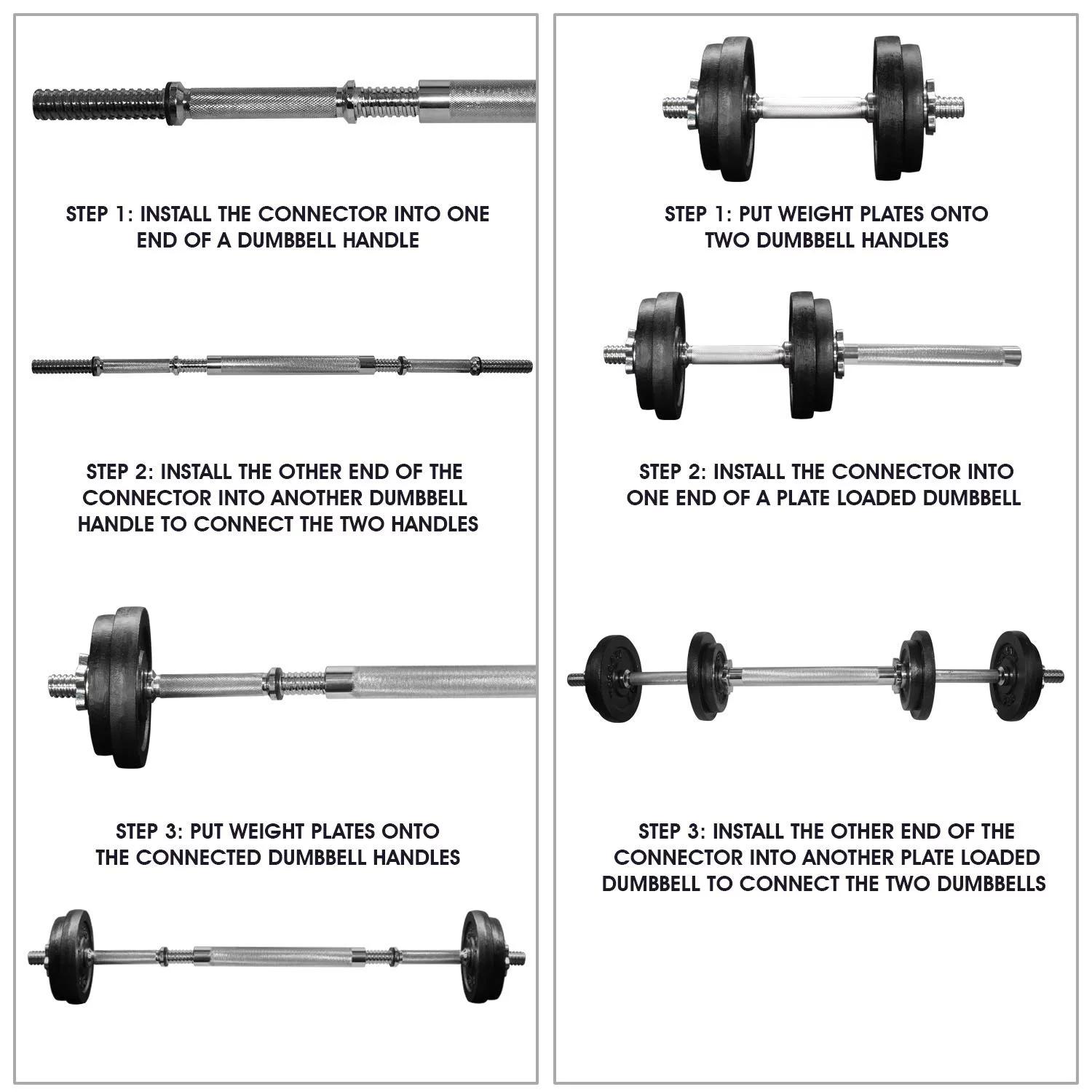 STEP 1: INSTALL THE CONNECTOR INTO ONE END OF A DUMBBELL HANDLE

STEP 2: INSTALL THE OTHER END OF THE CONNECTOR INTO ANOTHER DUMBBELL HANDLE TO CONNECT THE TWO HANDLES

STEP 3: PUT WEIGHT PLATES ONTO THE CONNECTED DUMBBELL HANDLES

STEP 1: PUT WEIGHT PLATES ONTO TWO DUMBBELL HANDLES

STEP 2: INSTALL THE CONNECTOR INTO ONE END OF A PLATE LOADED DUMBBELL

STEP 3: INSTALL THE OTHER END OF THE CONNECTOR INTO ANOTHER PLATE LOADED DUMBBELL TO CONNECT THE TWO DUMBBELLS