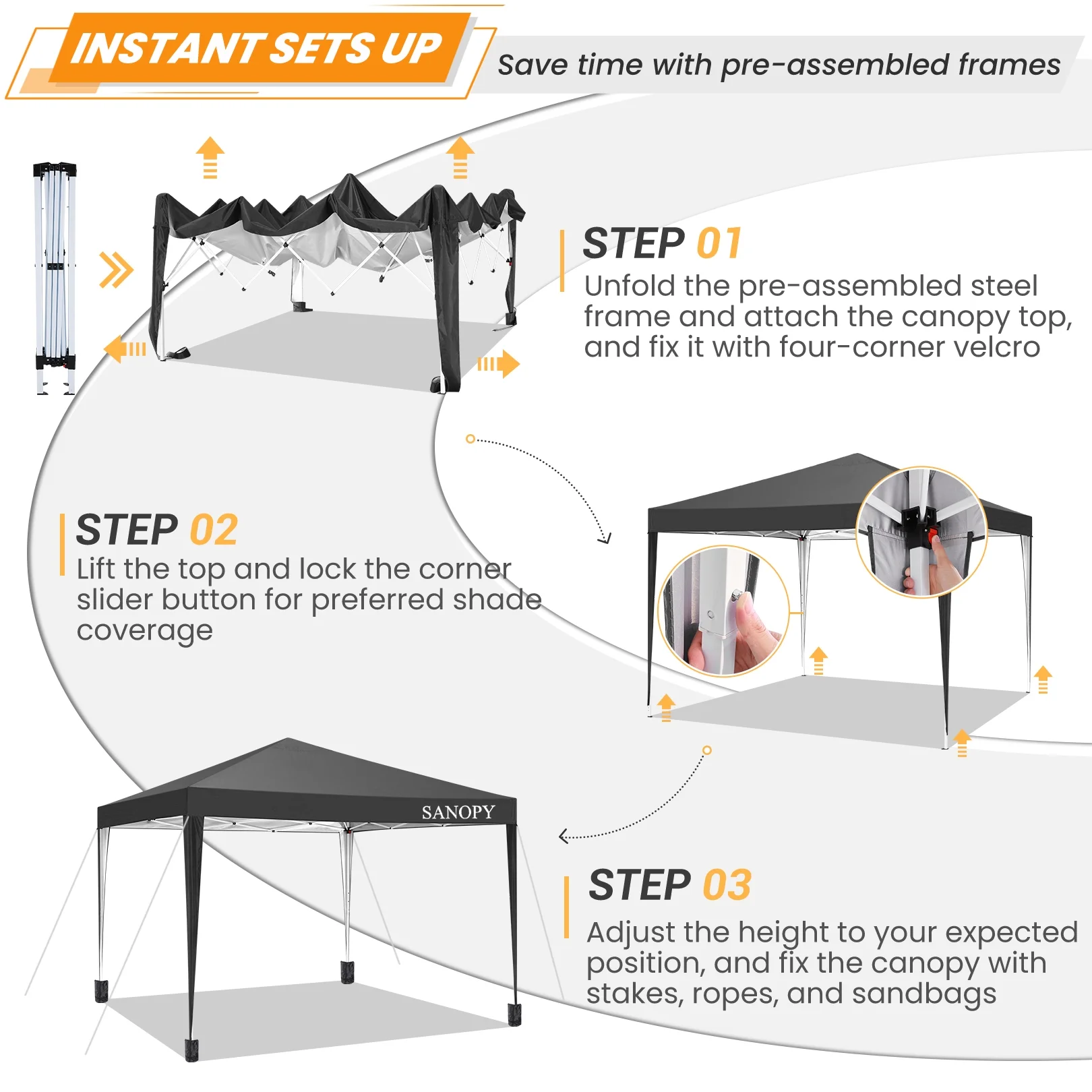 INSTANT SETS UP

Save time with pre-assembled frames

STEP 01
Unfold the pre-assembled steel frame and attach the canopy top, and fix it with four-corner velcro

STEP 02
Lift the top and lock the corner slider button for preferred shade coverage

SANOPY

STEP 03
Adjust the height to your expected position, and fix the canopy with stakes, ropes, and sandbags