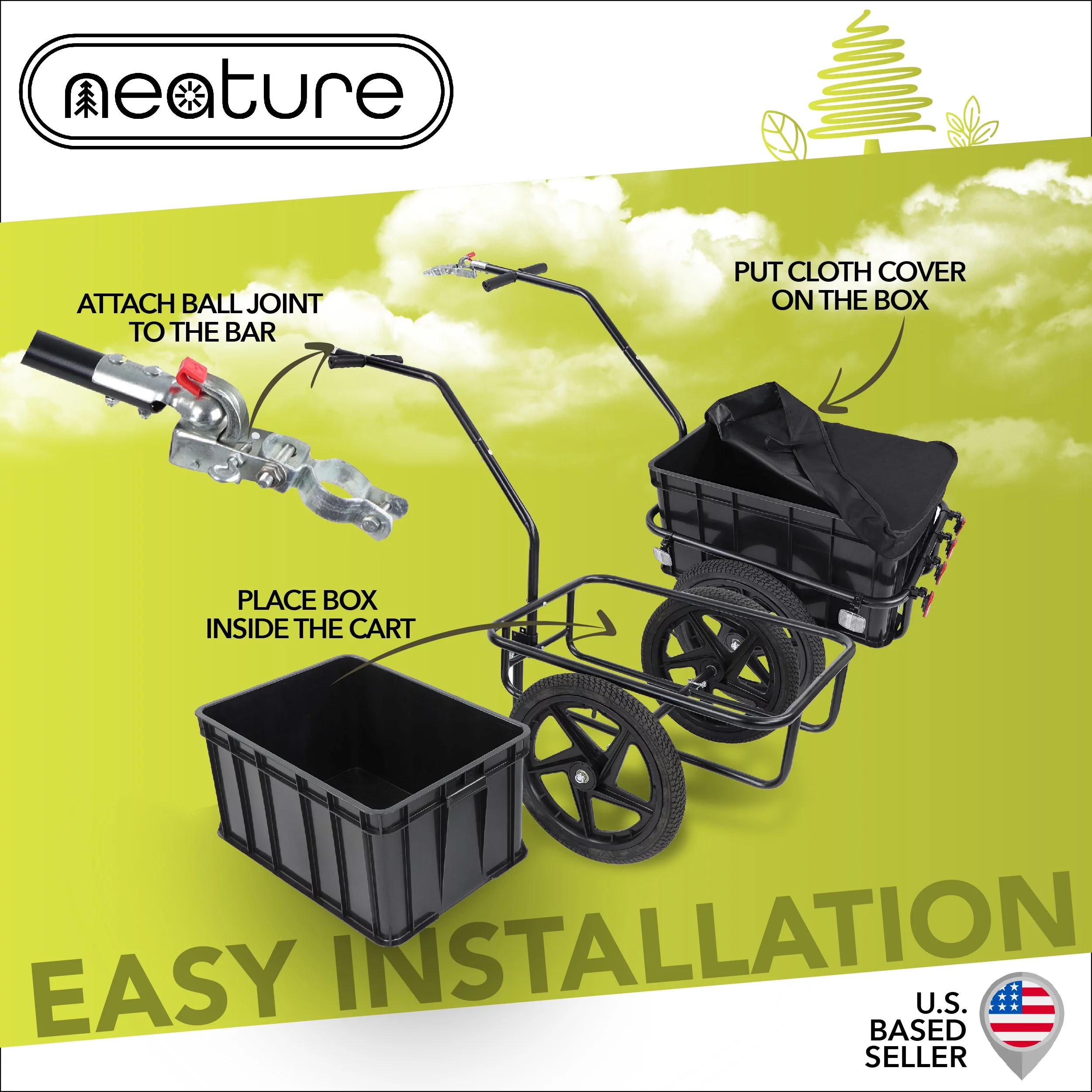 neature

ATTACH BALL JOINT TO THE BAR

PUT CLOTH COVER ON THE BOX

PLACE BOX INSIDE THE CART

EASY INSTALLATION

U.S. BASED SELLER