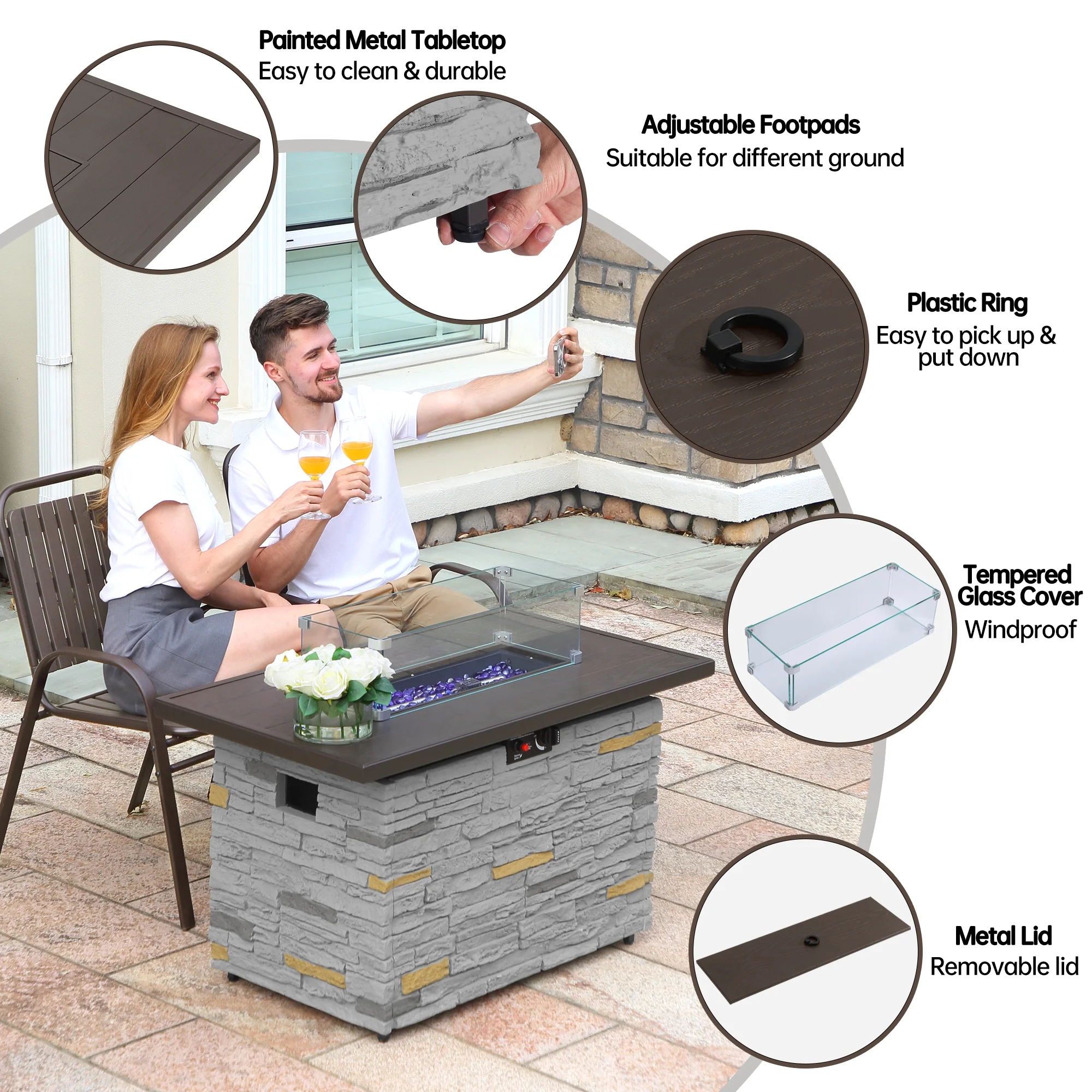 Painted Metal Tabletop
Easy to clean & durable

Adjustable Footpads
Suitable for different ground

Plastic Ring
Easy to pick up & put down

Tempered Glass Cover
Windproof

Metal Lid
Removable lid