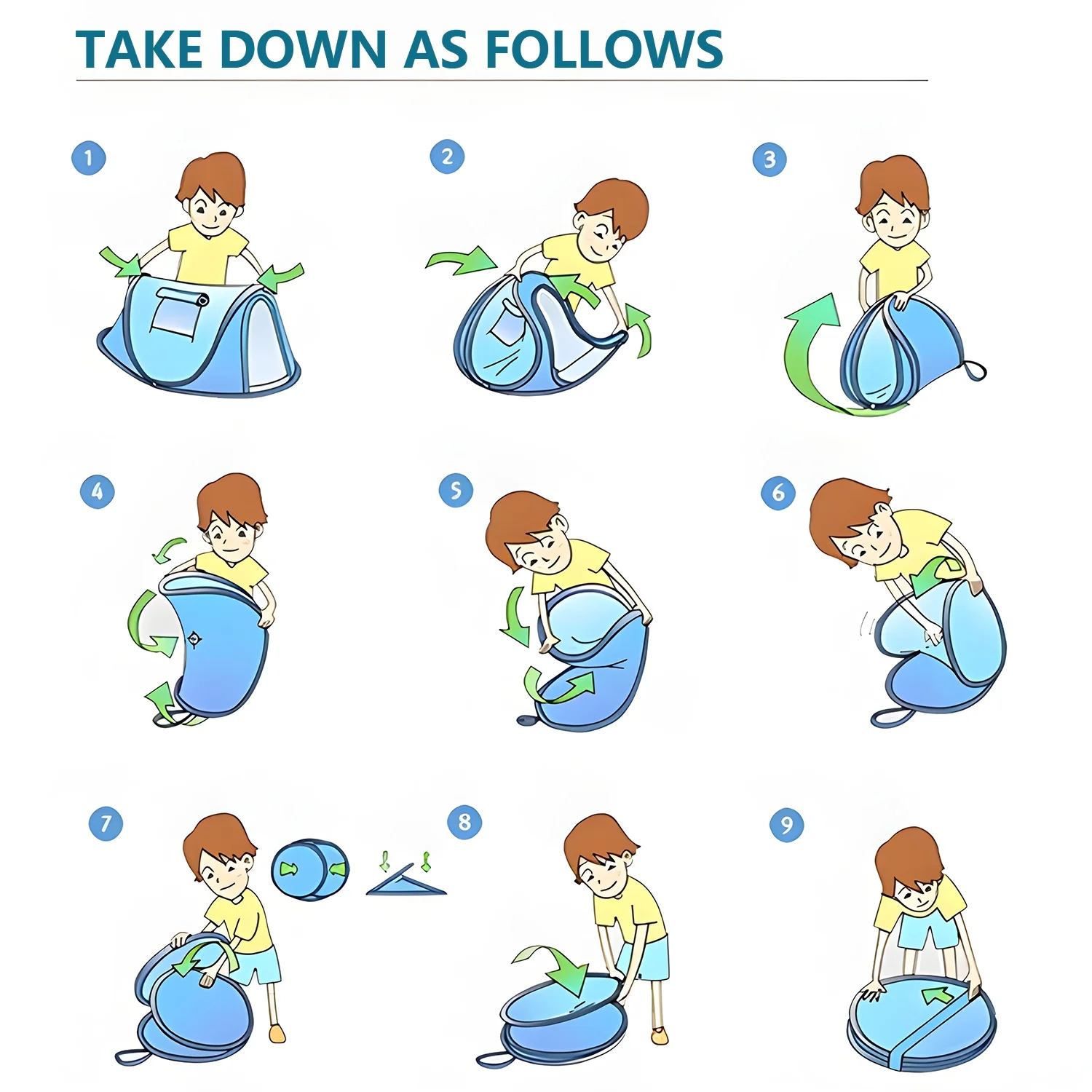 TAKE DOWN AS FOLLOWS

1

2

3

4

5

6

7

8

9