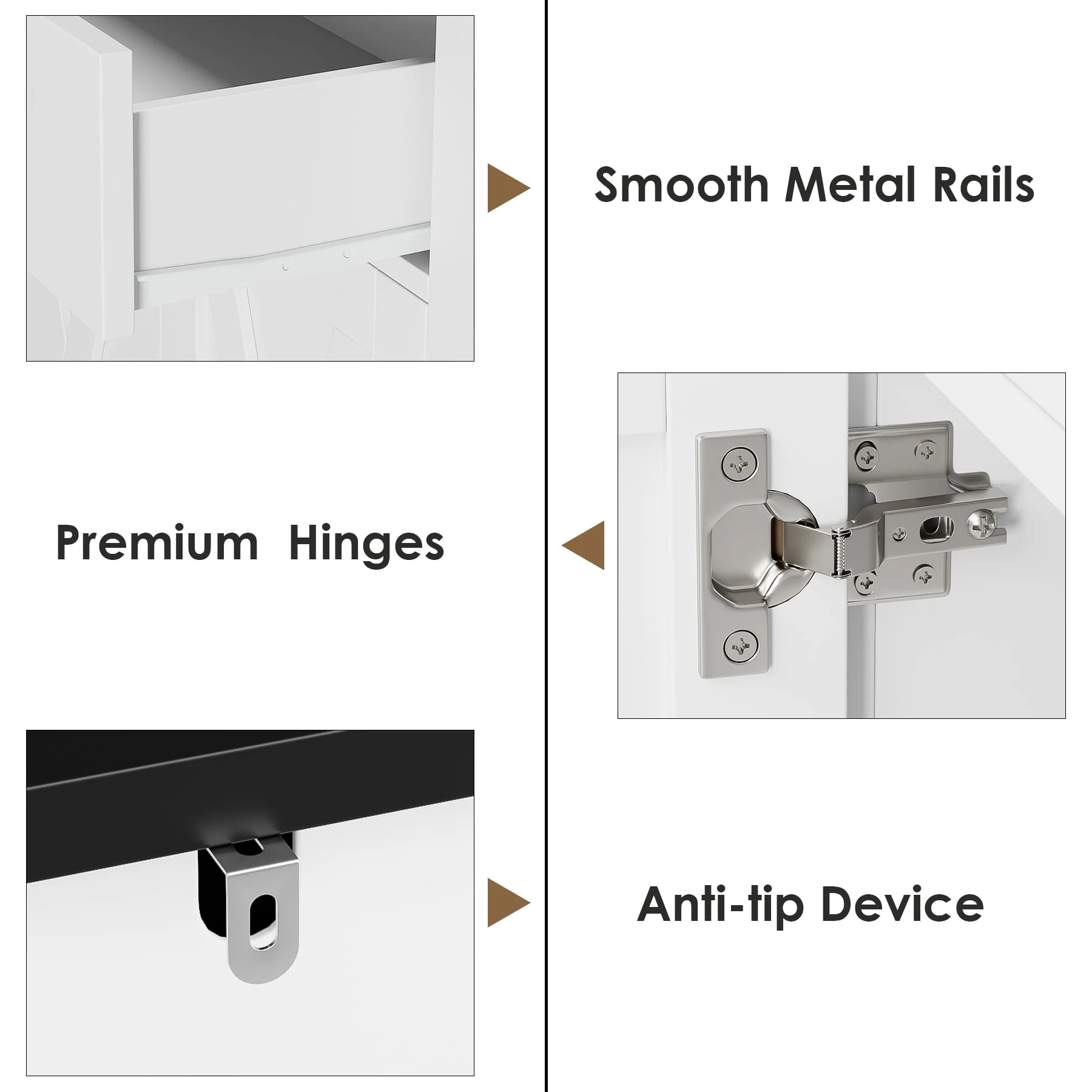 Smooth Metal Rails

Premium  Hinges

Anti-tip Device