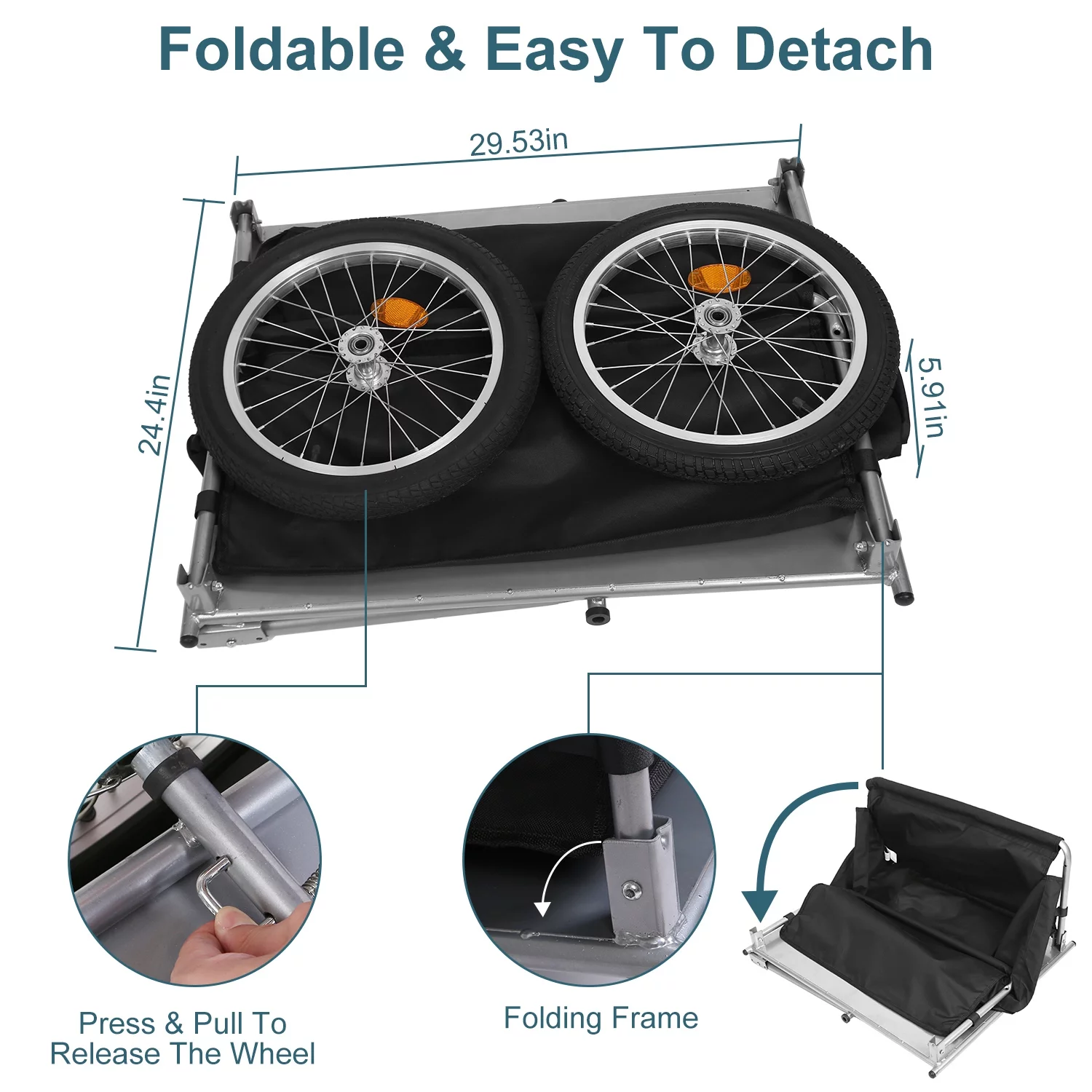 Foldable & Easy To Detach

29.53in

24.4in

5.91in

Press & Pull To Release The Wheel

Folding Frame