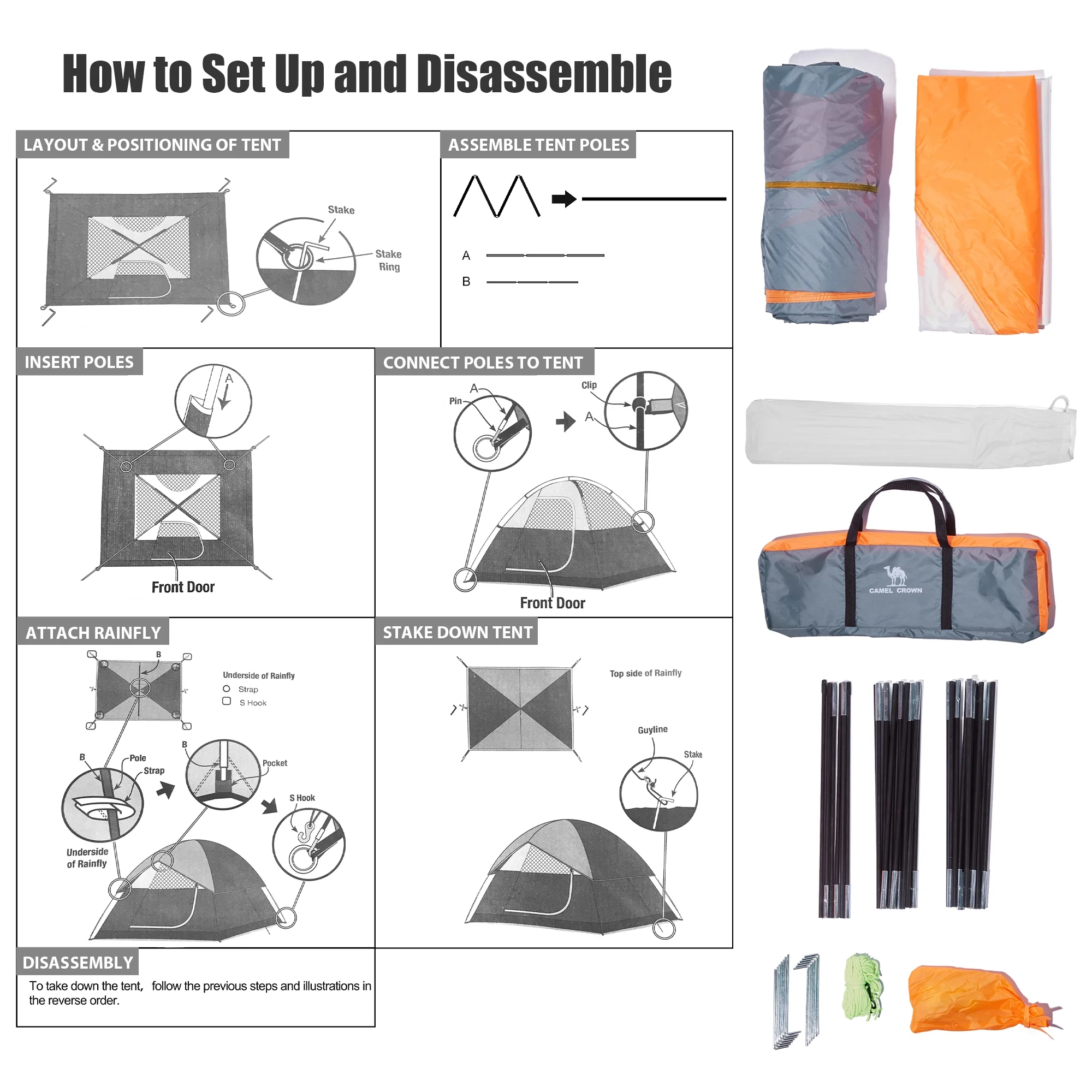 How to Set Up and Disassemble

LAYOUT & POSITIONING OF TENT

Stake

Stake Ring

ASSEMBLE TENT POLES

A

B

INSERT POLES

A

Front Door

CONNECT POLES TO TENT

A

Pin

Clip

A

Front Door

ATTACH RAINFLY

B

Underside of Rainfly
Strap
S Hook

B

Pole

Strap

B

Pocket

S Hook

Underside of Rainfly

STAKE DOWN TENT

Top side of Rainfly

Guyline

Stake

DISASSEMBLY

To take down the tent, follow the previous steps and illustrations in the reverse order.

CAMEL CROWN