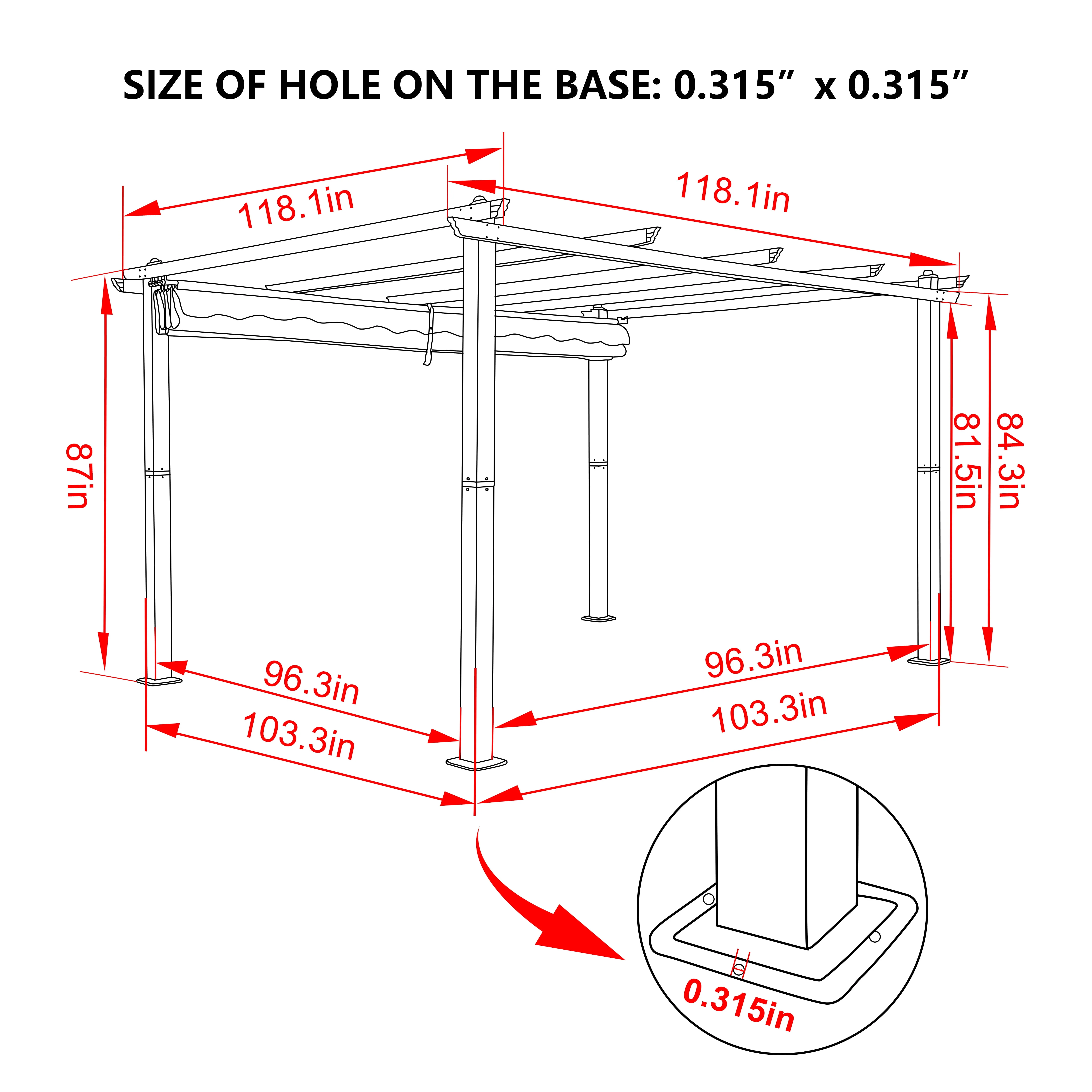 SIZE OF HOLE ON THE BASE: 0.315” x 0.315”

118.1in

118.1in

87in

81.5in

84.3in

96.3in

96.3in

103.3in

103.3in

0.315in