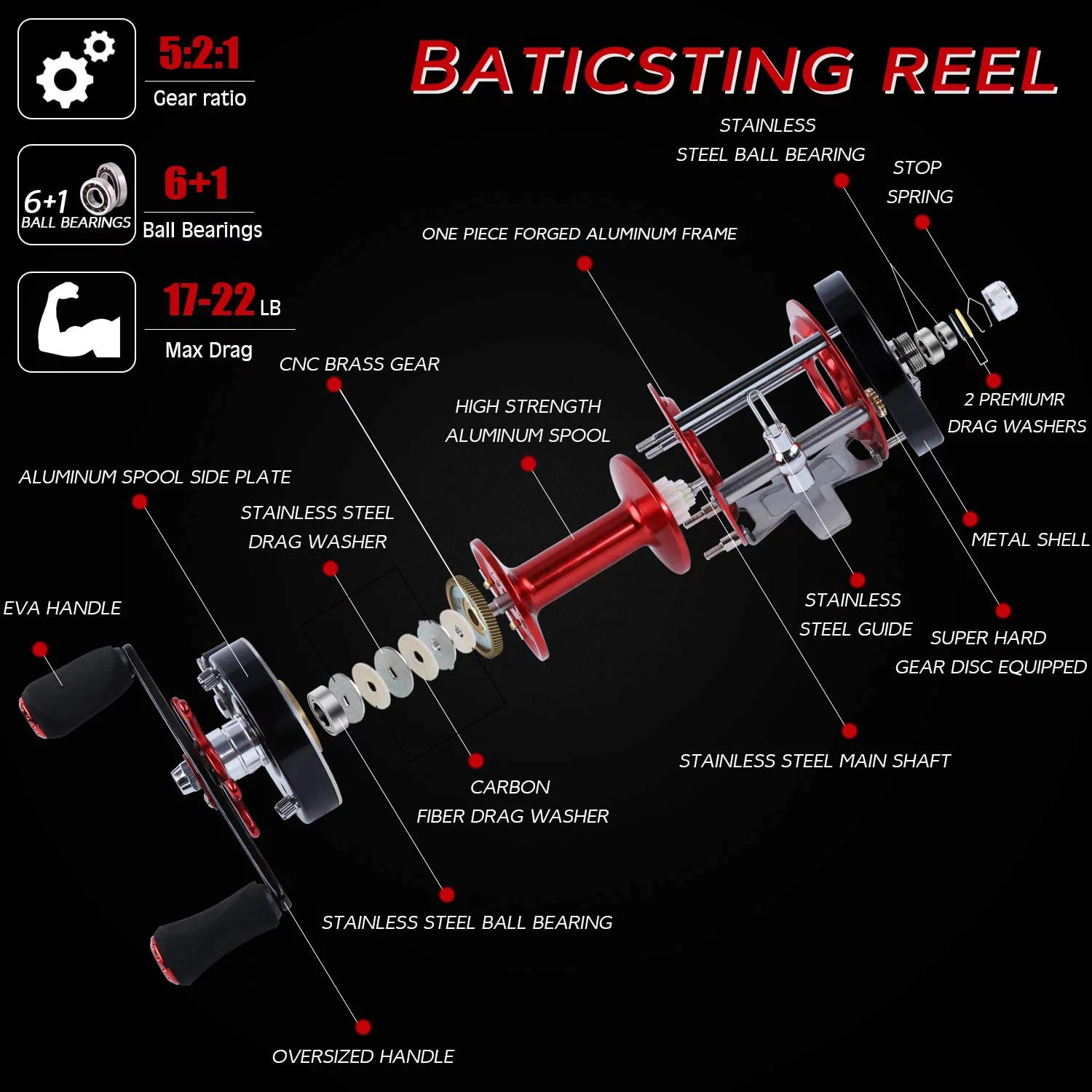 5:2:1
Gear ratio

6+1
BALL BEARINGS

6+1
Ball Bearings

17-22 LB
Max Drag

BATICSTING REEL

STAINLESS
STEEL BALL BEARING

STOP
SPRING

ONE PIECE FORGED ALUMINUM FRAME

CNC BRASS GEAR

HIGH STRENGTH
ALUMINUM SPOOL

2 PREMIUMR
DRAG WASHERS

ALUMINUM SPOOL SIDE PLATE

STAINLESS STEEL
DRAG WASHER

METAL SHELL

EVA HANDLE

STAINLESS
STEEL GUIDE

SUPER HARD
GEAR DISC EQUIPPED

STAINLESS STEEL MAIN SHAFT

CARBON
FIBER DRAG WASHER

STAINLESS STEEL BALL BEARING

OVERSIZED HANDLE