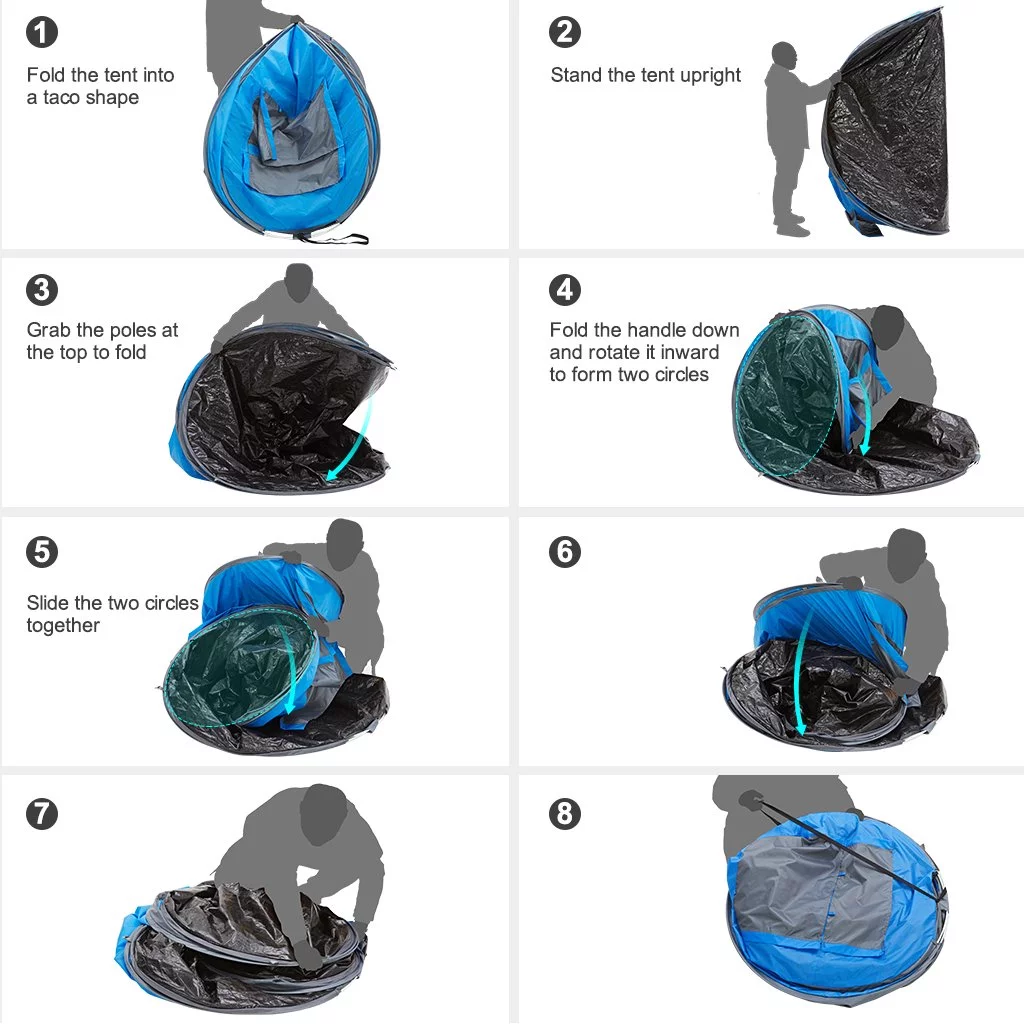 1
Fold the tent into a taco shape

2
Stand the tent upright

3
Grab the poles at the top to fold

4
Fold the handle down and rotate it inward to form two circles

5
Slide the two circles together

6

7

8