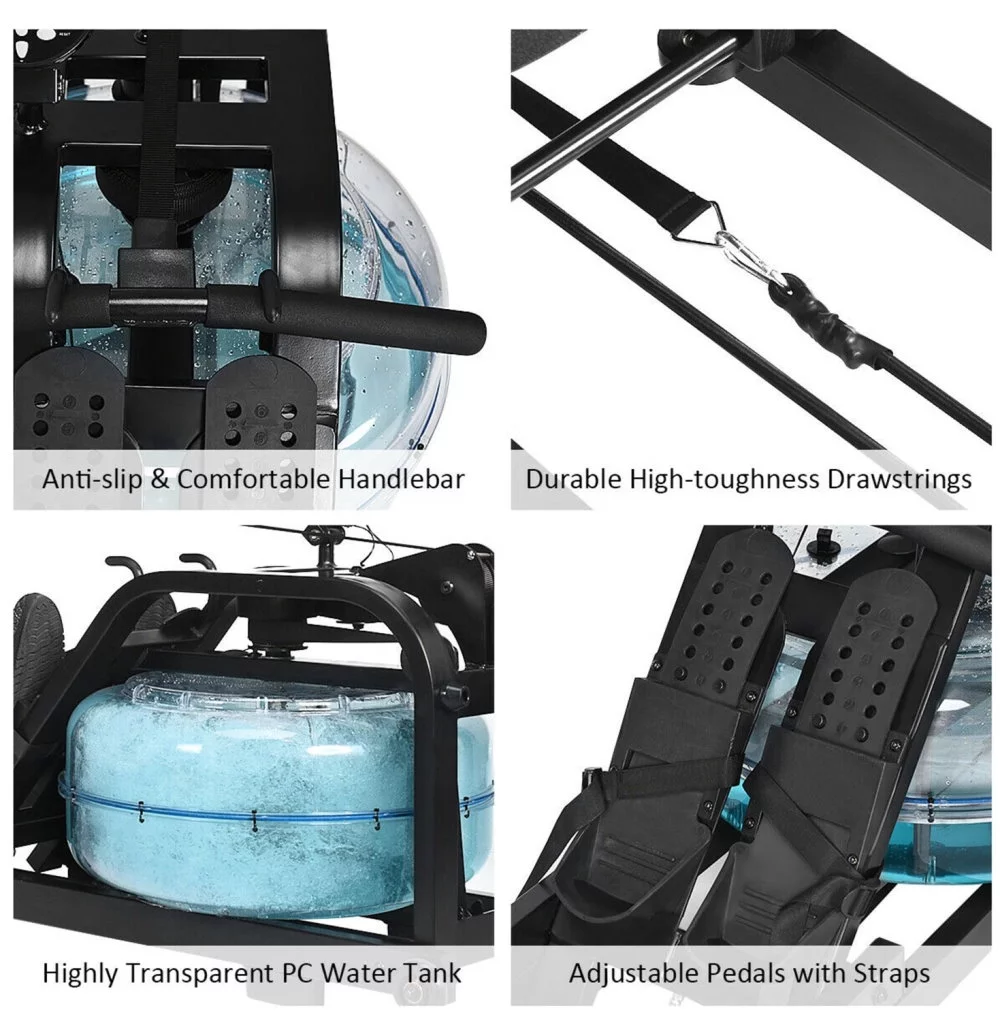 Anti-slip & Comfortable Handlebar

Durable High-toughness Drawstrings

Highly Transparent PC Water Tank

Adjustable Pedals with Straps