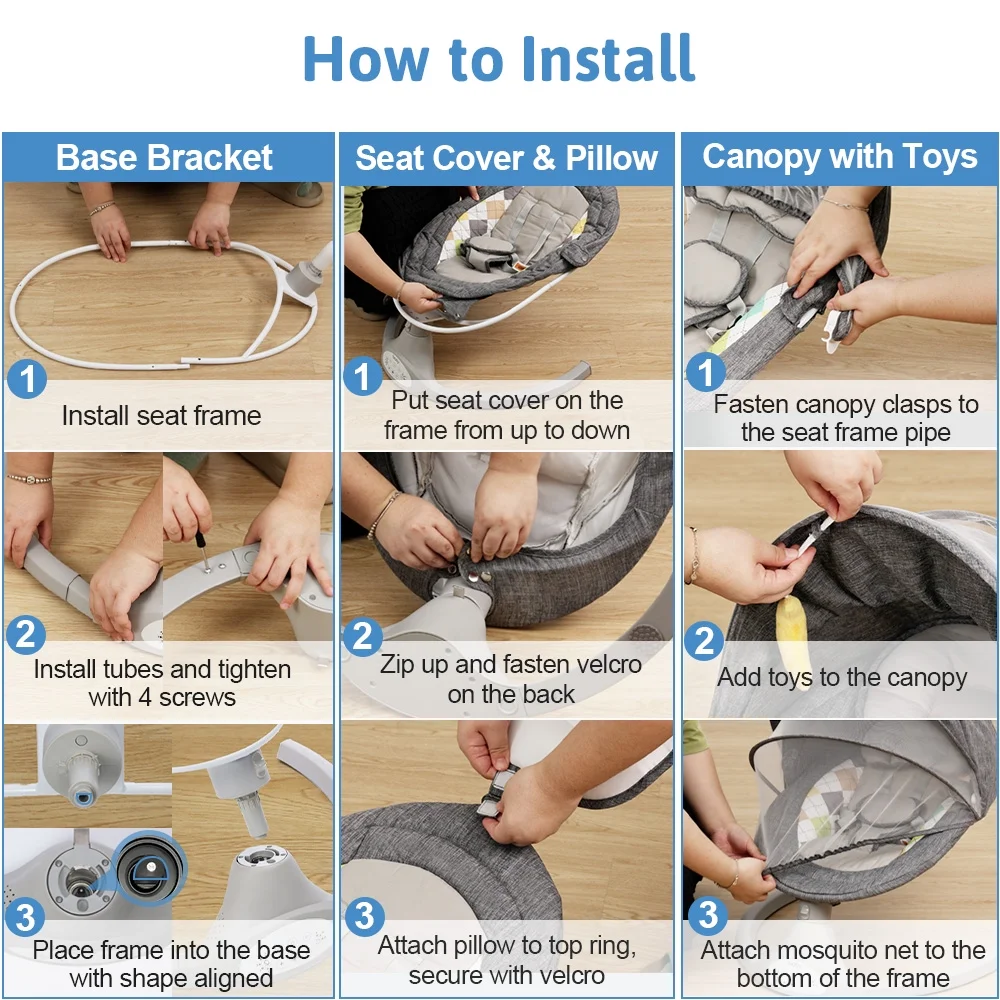 How to Install

Base Bracket

1
Install seat frame

2
Install tubes and tighten with 4 screws

3
Place frame into the base with shape aligned

Seat Cover & Pillow

1
Put seat cover on the frame from up to down

2
Zip up and fasten velcro on the back

3
Attach pillow to top ring, secure with velcro

Canopy with Toys

1
Fasten canopy clasps to the seat frame pipe

2
Add toys to the canopy

3
Attach mosquito net to the bottom of the frame