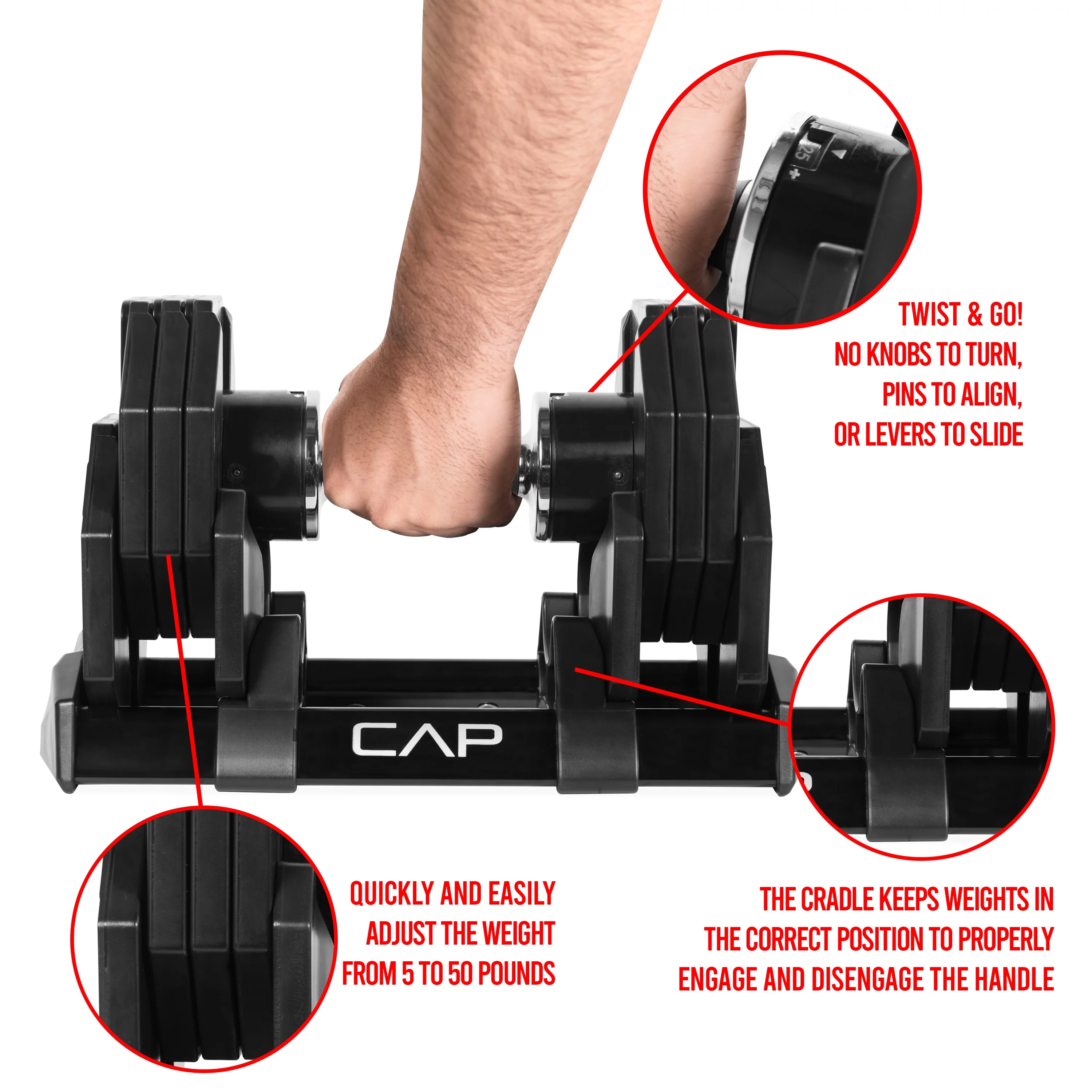 25
+

TWIST & GO!
NO KNOBS TO TURN, PINS TO ALIGN, OR LEVERS TO SLIDE

CAP

QUICKLY AND EASILY ADJUST THE WEIGHT FROM 5 TO 50 POUNDS

THE CRADLE KEEPS WEIGHTS IN THE CORRECT POSITION TO PROPERLY ENGAGE AND DISENGAGE THE HANDLE