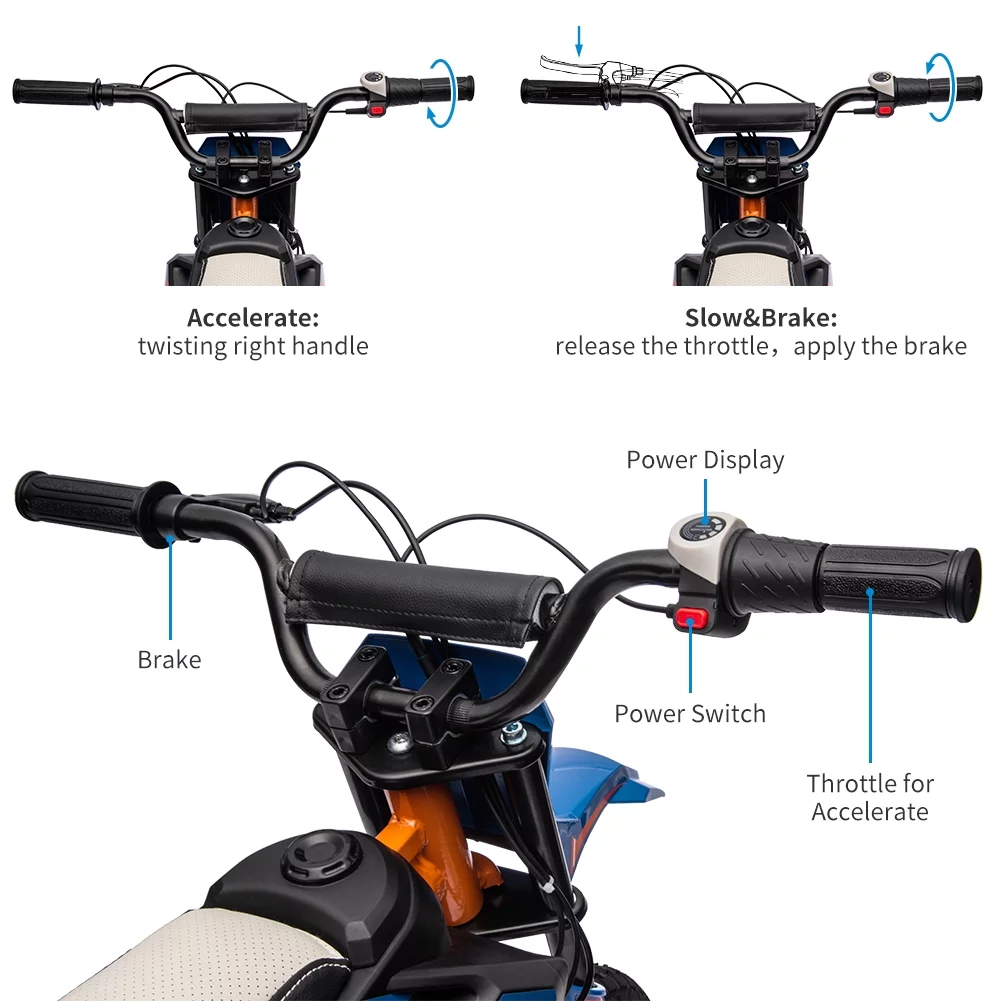 Accelerate:
twisting right handle

Slow&Brake:
release the throttle，apply the brake

Power Display

Brake

Power Switch

Throttle for Accelerate