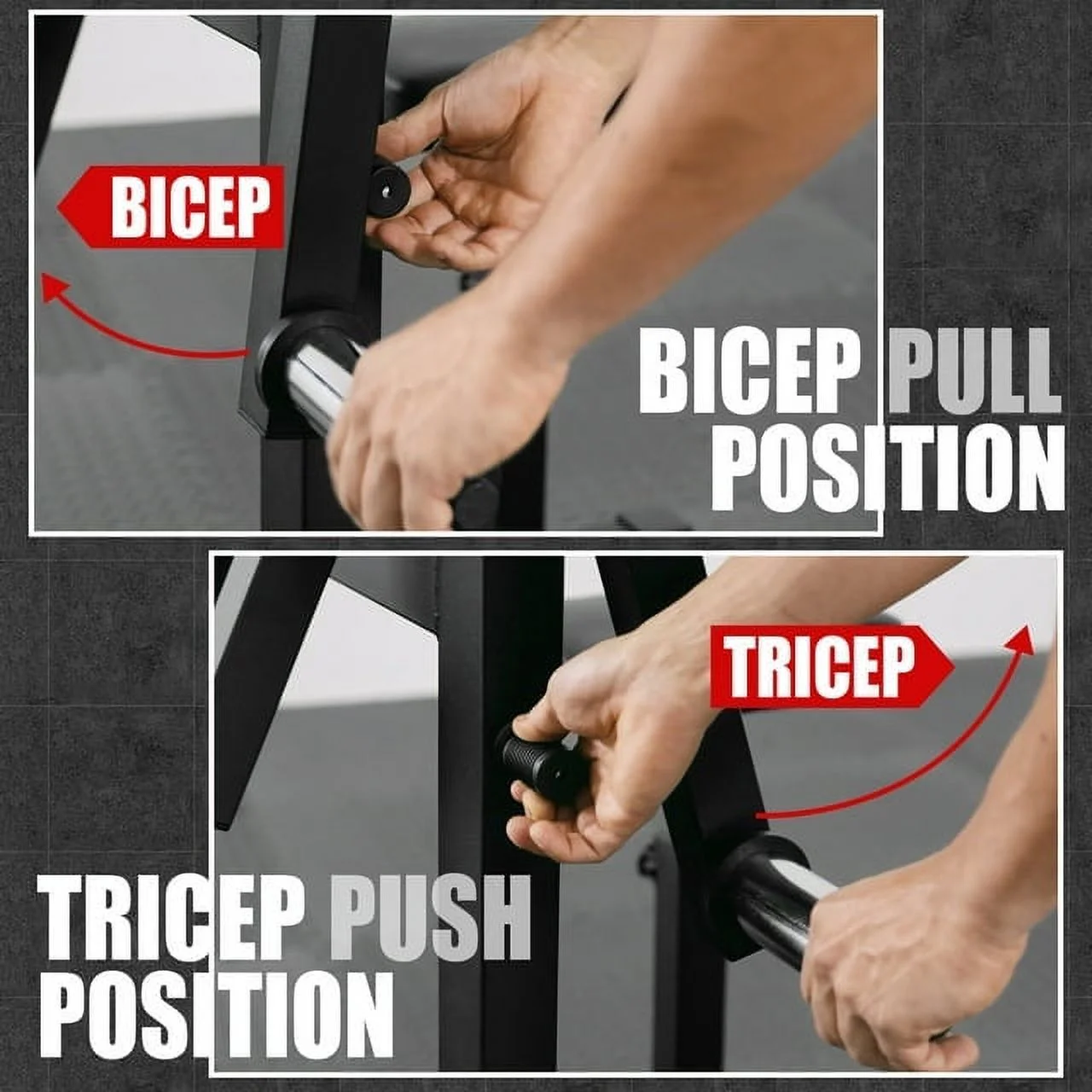 BICEP

BICEP PULL POSITION

TRICEP

TRICEP PUSH POSITION