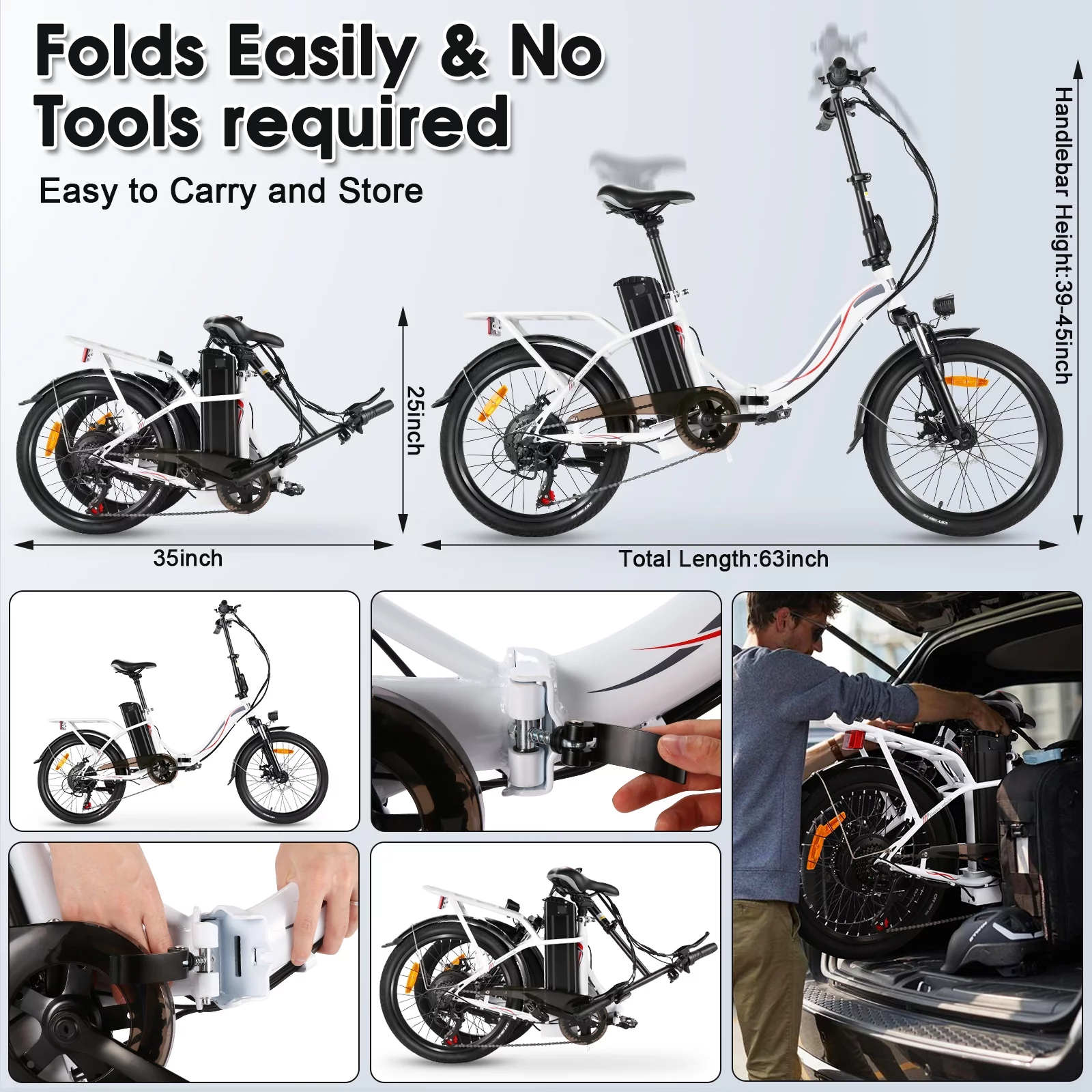 Folds Easily & No Tools required

Easy to Carry and Store

Handlebar Height:39-45inch

25inch

35inch

Total Length:63inch