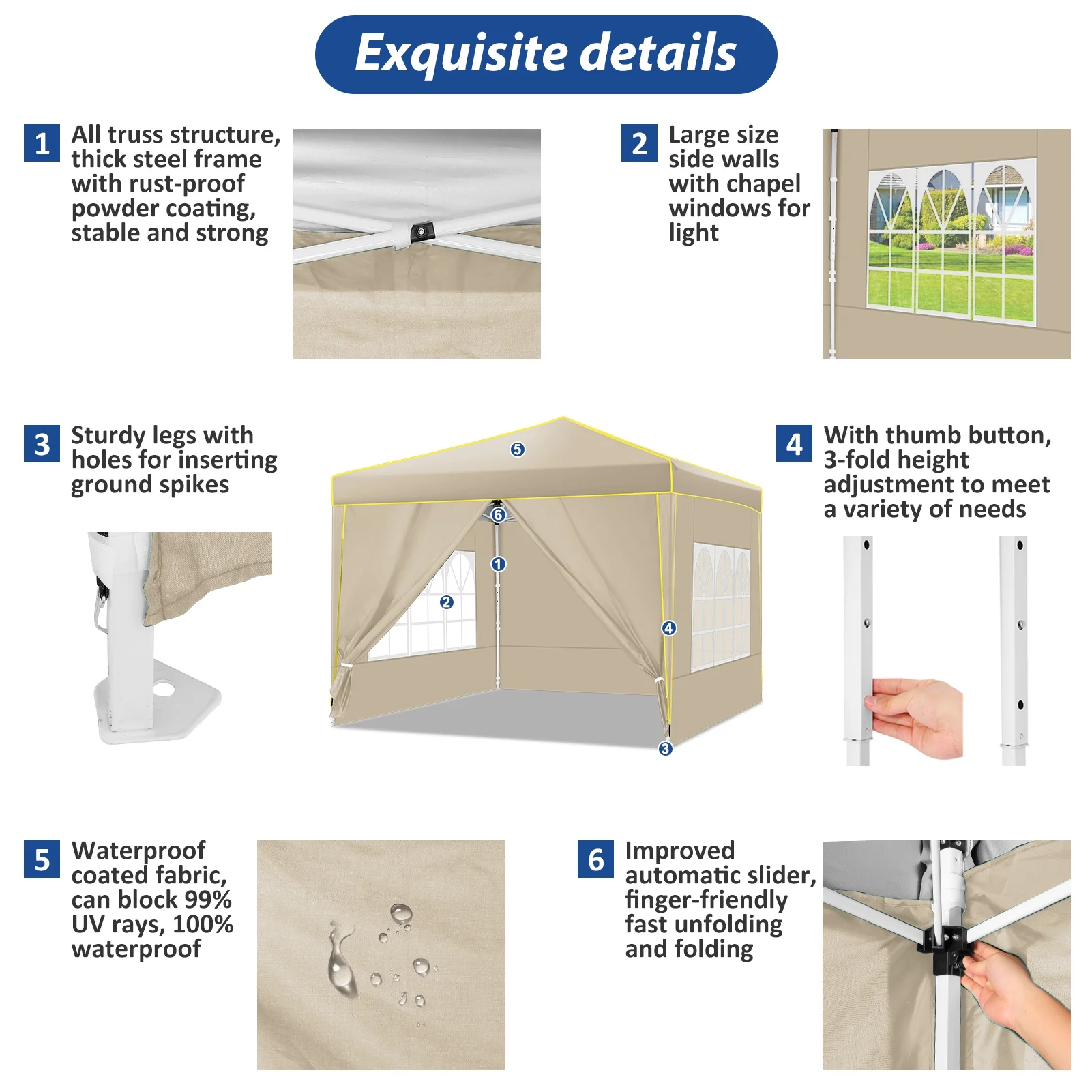 Exquisite details

1 All truss structure, thick steel frame with rust-proof powder coating, stable and strong

2 Large size side walls with chapel windows for light

3 Sturdy legs with holes for inserting ground spikes

5
6
1
2
4
3

4 With thumb button, 3-fold height adjustment to meet a variety of needs

5 Waterproof coated fabric, can block 99% UV rays, 100% waterproof

6 Improved automatic slider, finger-friendly fast unfolding and folding