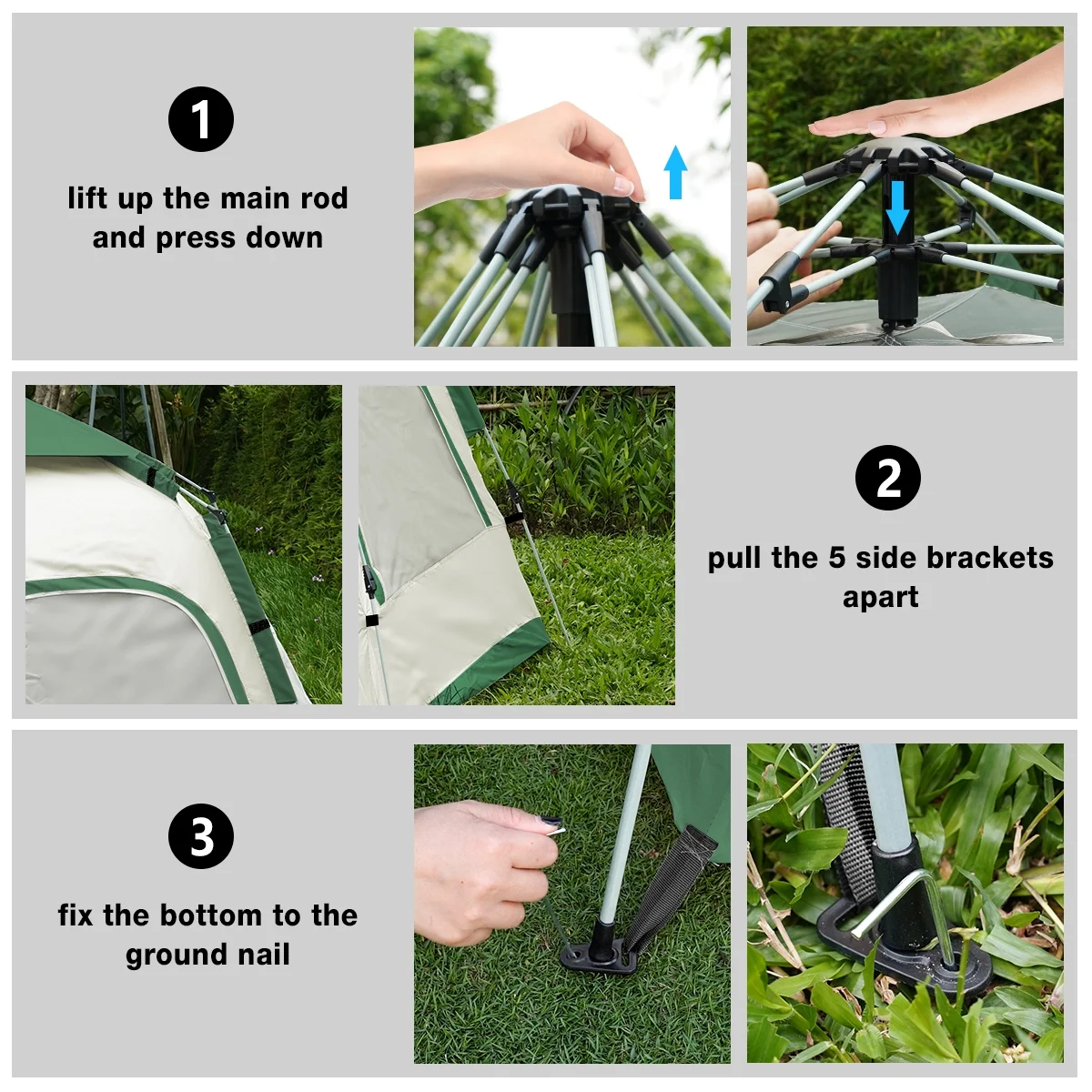 1

lift up the main rod and press down

2

pull the 5 side brackets apart

3

fix the bottom to the ground nail