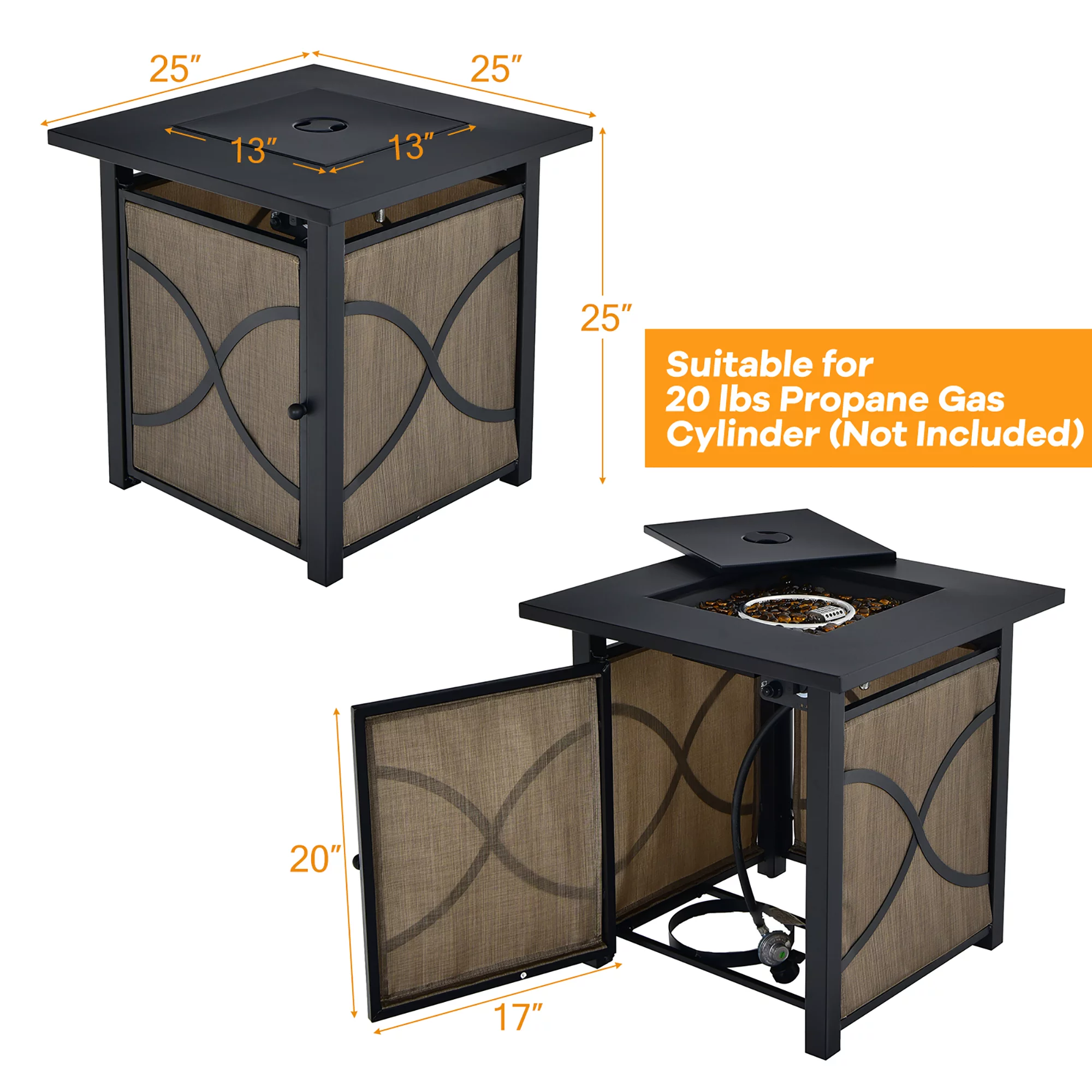 25″

25″

13″

13″

25″

Suitable for 20 lbs Propane Gas Cylinder (Not Included)

20″

17″