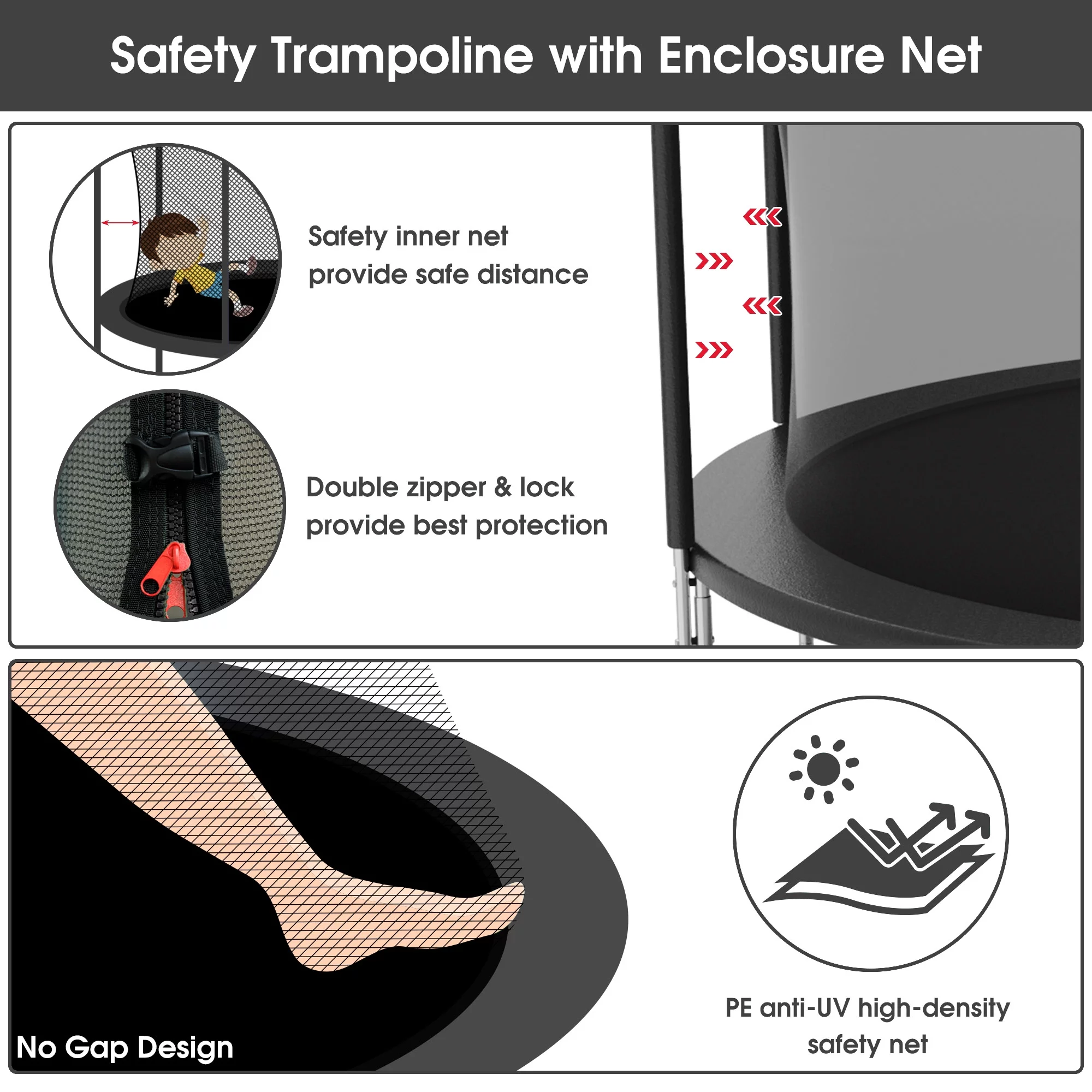 Safety Trampoline with Enclosure Net

Safety inner net provide safe distance

Double zipper & lock provide best protection

No Gap Design

PE anti-UV high-density safety net