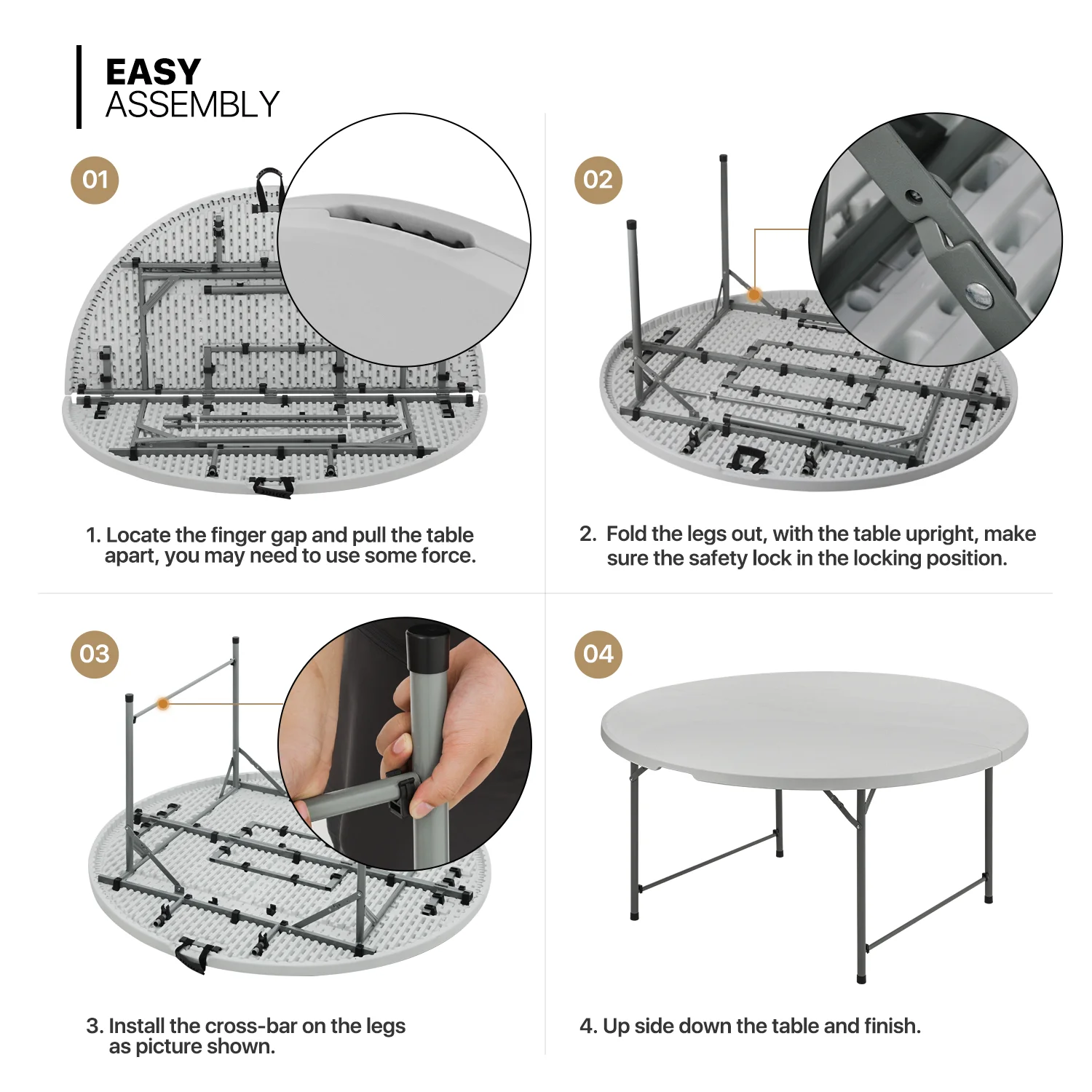 EASY
ASSEMBLY

01

1. Locate the finger gap and pull the table apart, you may need to use some force.

02

2. Fold the legs out, with the table upright, make sure the safety lock in the locking position.

03

3. Install the cross-bar on the legs as picture shown.

04

4. Up side down the table and finish.