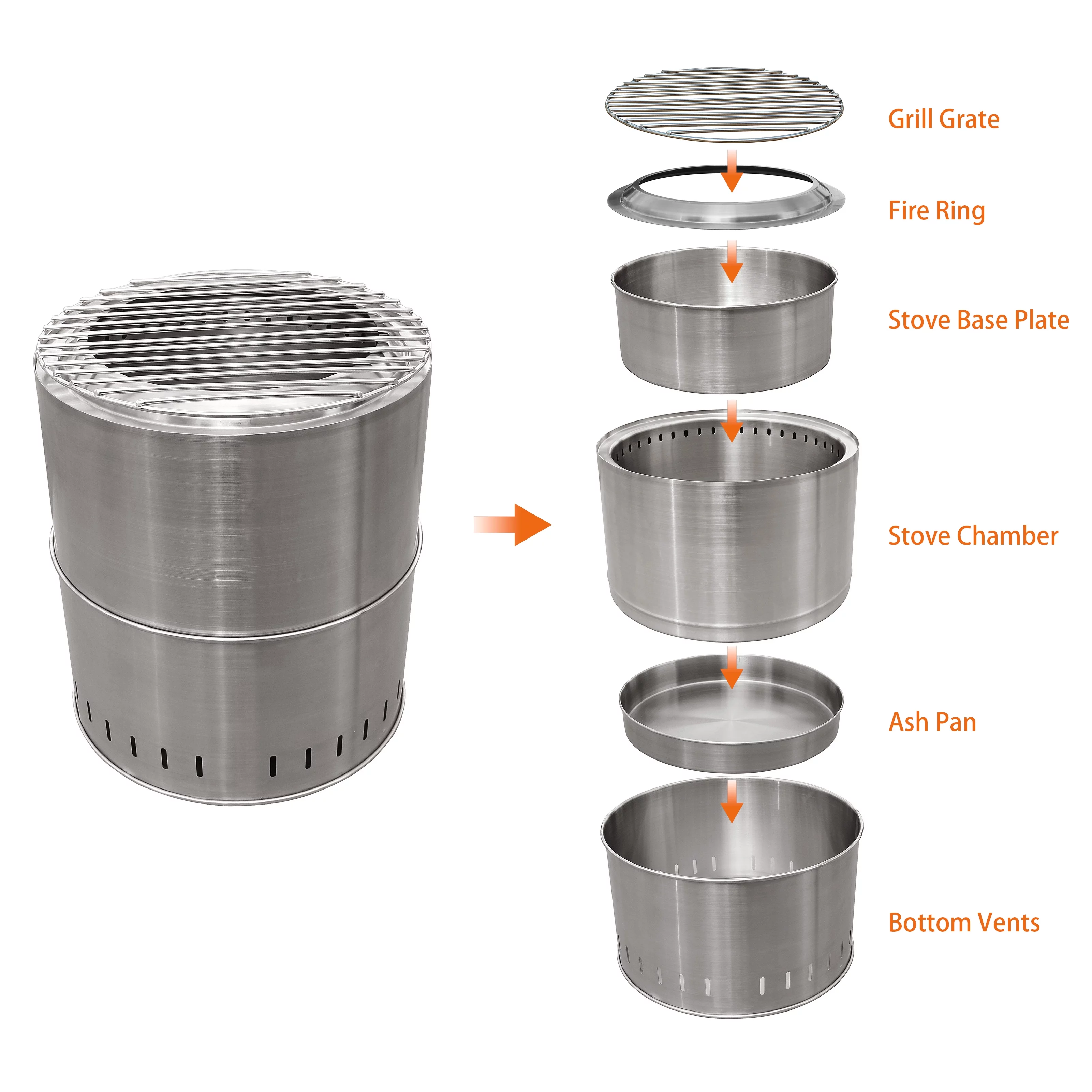 Grill Grate

Fire Ring

Stove Base Plate

Stove Chamber

Ash Pan

Bottom Vents