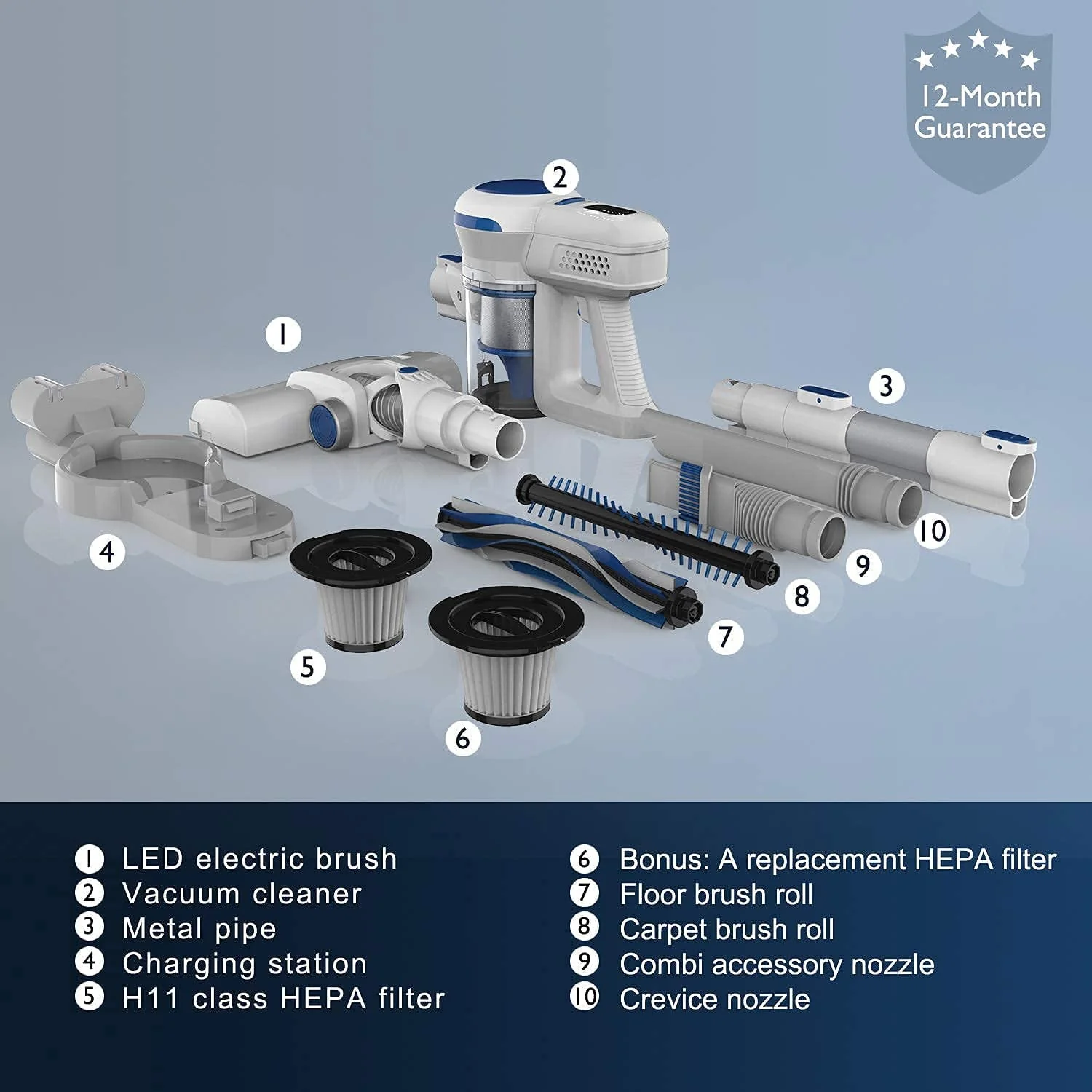 12-Month Guarantee

2

1

3

4

10

9

8

7

5

6

1 LED electric brush
2 Vacuum cleaner
3 Metal pipe
4 Charging station
5 H11 class HEPA filter

6 Bonus: A replacement HEPA filter
7 Floor brush roll
8 Carpet brush roll
9 Combi accessory nozzle
10 Crevice nozzle