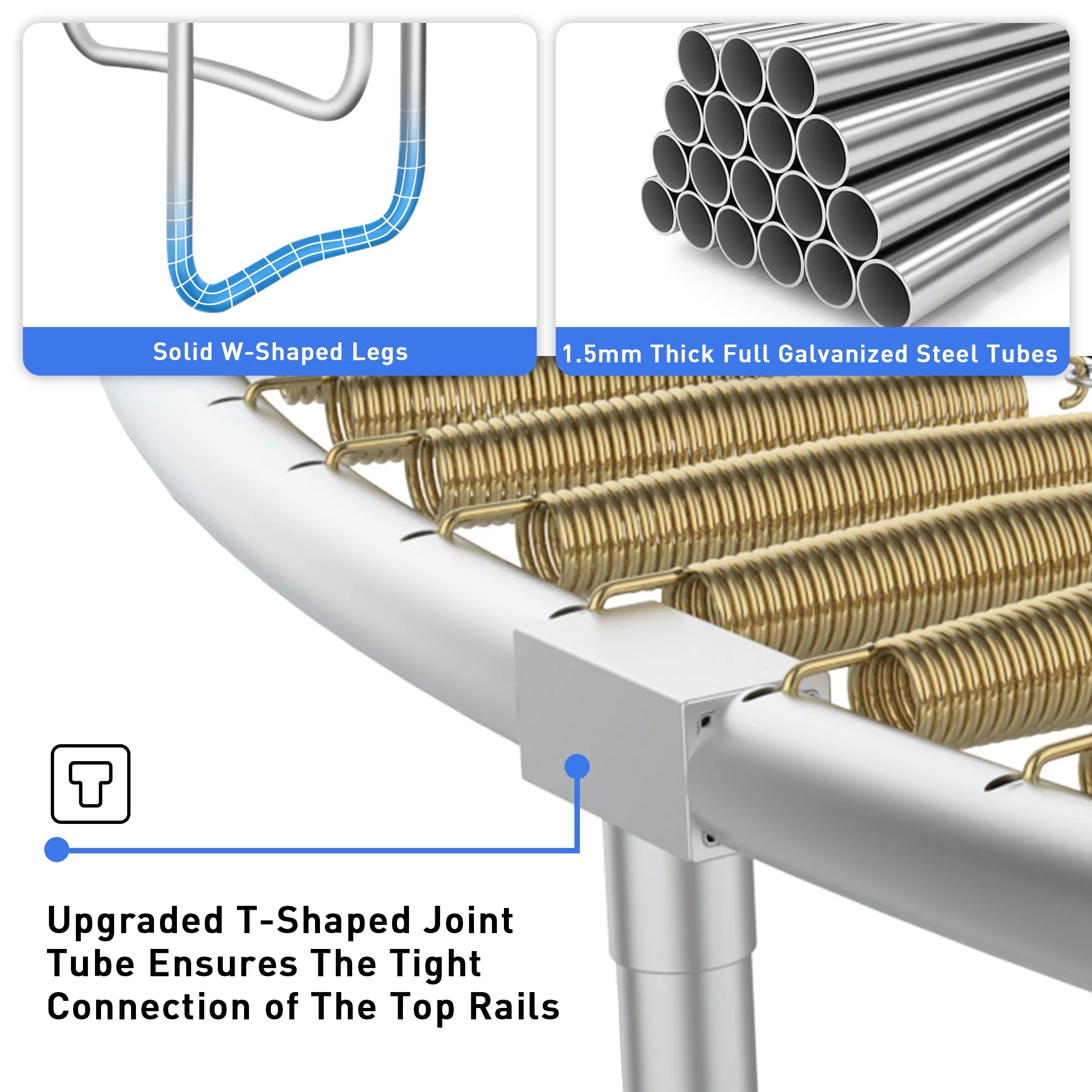 Solid W-Shaped Legs

1.5mm Thick Full Galvanized Steel Tubes

Upgraded T-Shaped Joint Tube Ensures The Tight Connection of The Top Rails