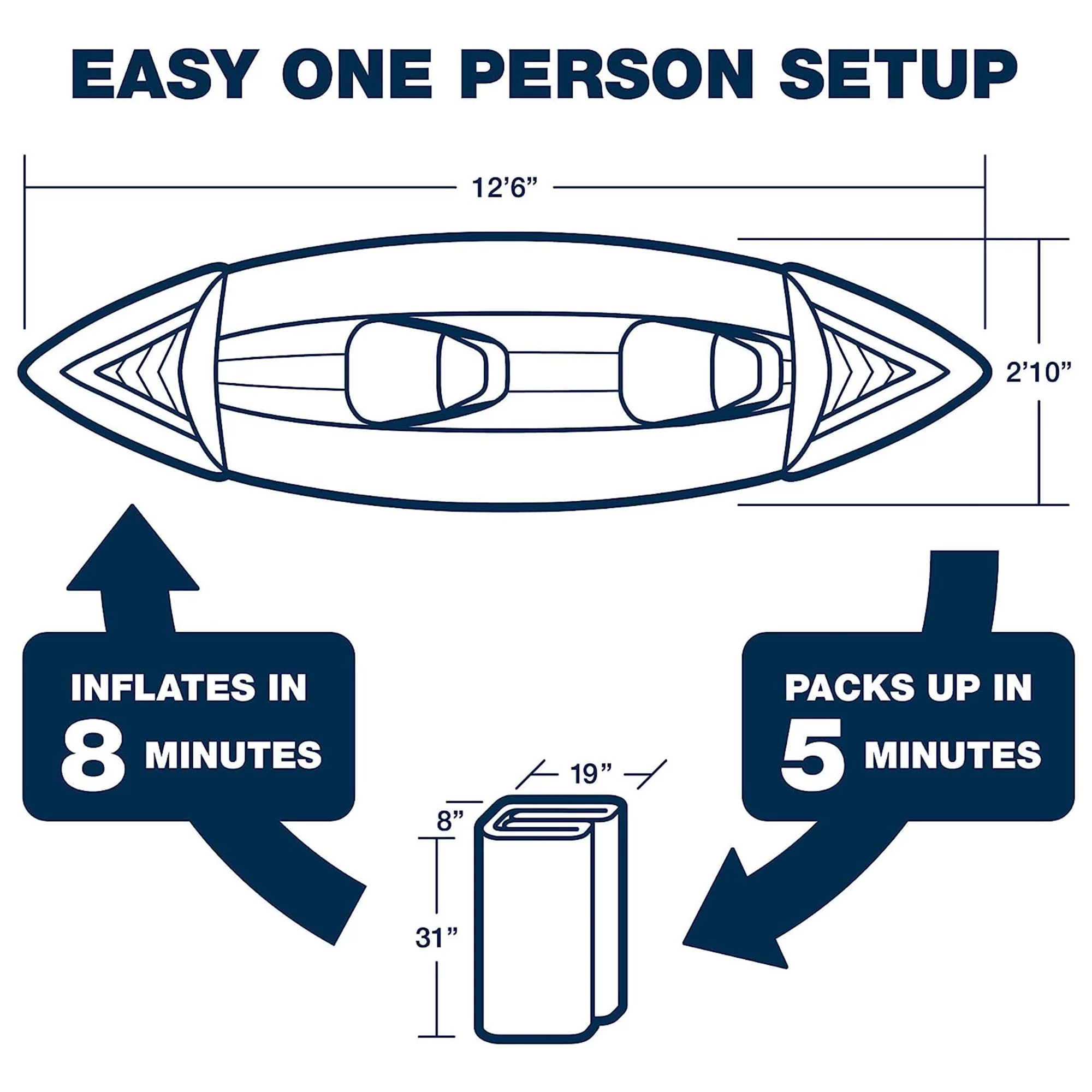 EASY ONE PERSON SETUP

12'6"

2'10"

INFLATES IN
8 MINUTES

PACKS UP IN
5 MINUTES

19"

8"

31"