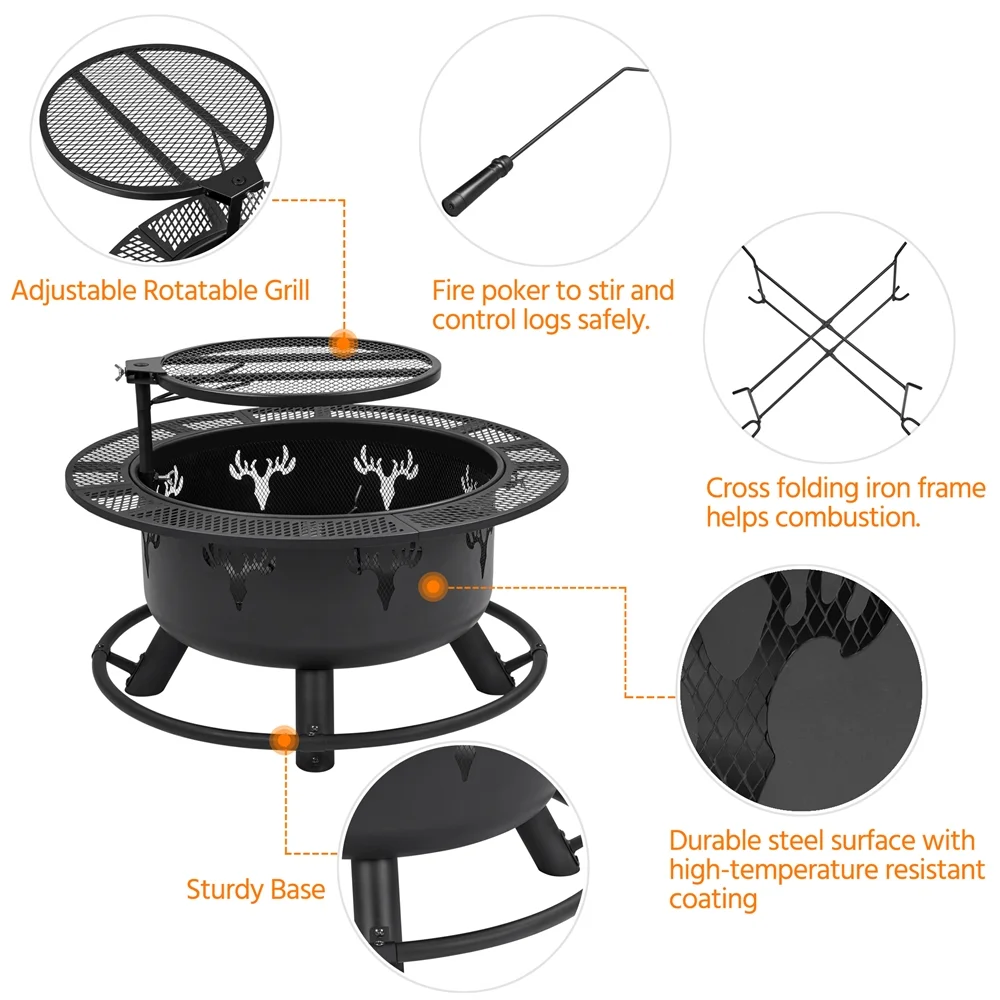 Adjustable Rotatable Grill

Fire poker to stir and control logs safely.

Cross folding iron frame helps combustion.

Durable steel surface with high-temperature resistant coating

Sturdy Base