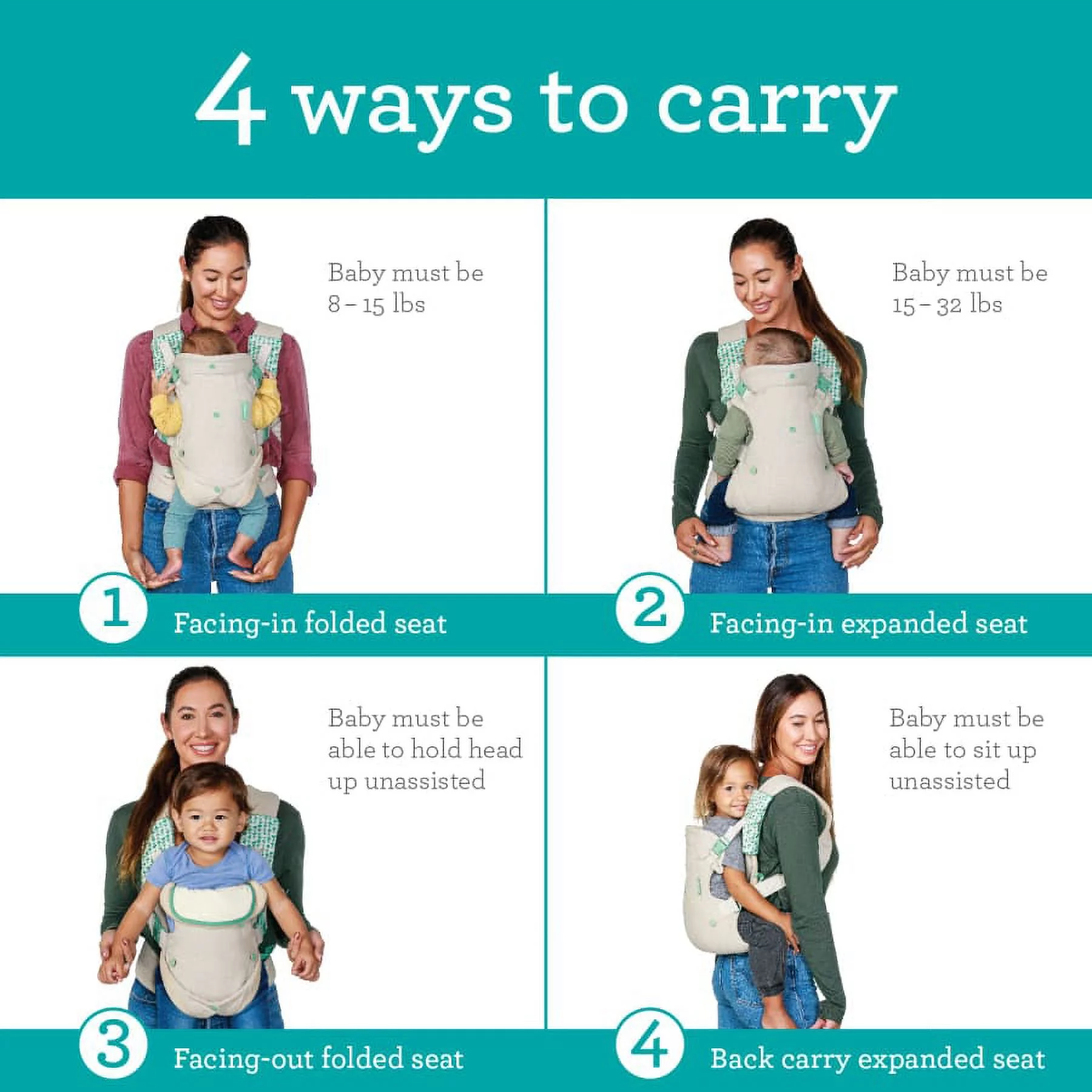 4 ways to carry

Baby must be 8 – 15 lbs

1 Facing-in folded seat

Baby must be 15 – 32 lbs

2 Facing-in expanded seat

Baby must be able to hold head up unassisted

3 Facing-out folded seat

Baby must be able to sit up unassisted

4 Back carry expanded seat