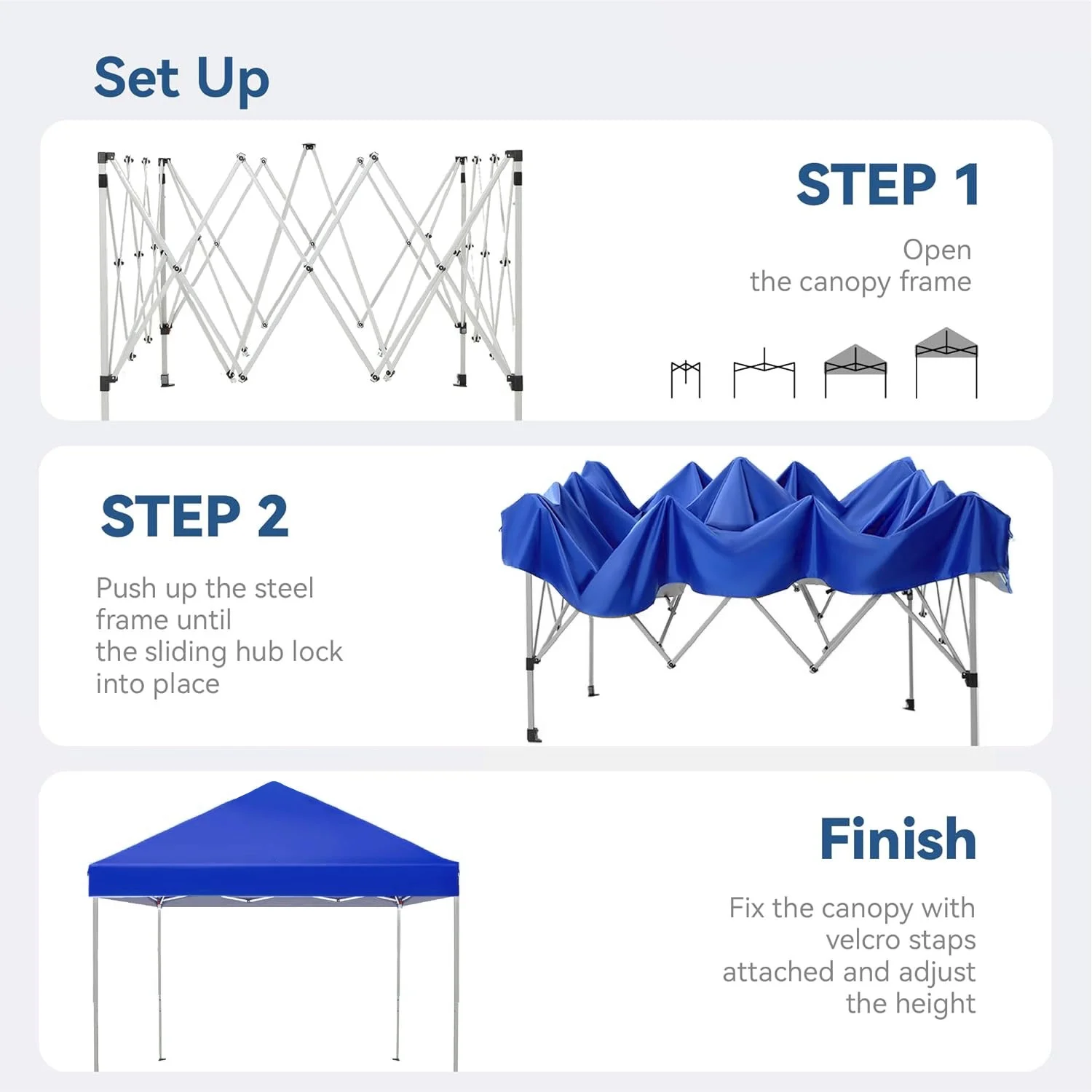 Set Up

STEP 1

Open
the canopy frame

STEP 2

Push up the steel
frame until
the sliding hub lock
into place

Finish

Fix the canopy with
velcro staps
attached and adjust
the height