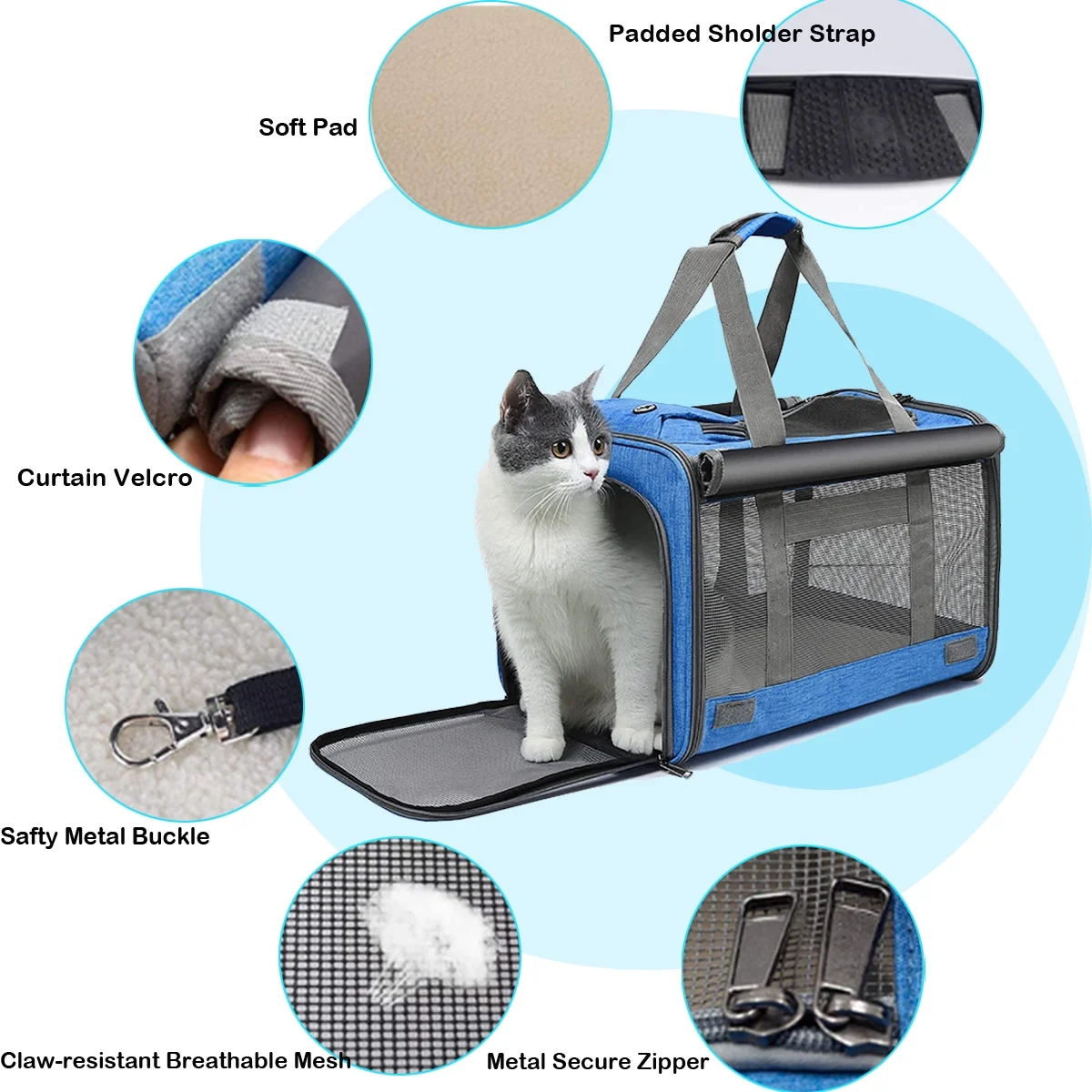 Padded Sholder Strap

Soft Pad

Curtain Velcro

Safty Metal Buckle

Claw-resistant Breathable Mesh

Metal Secure Zipper