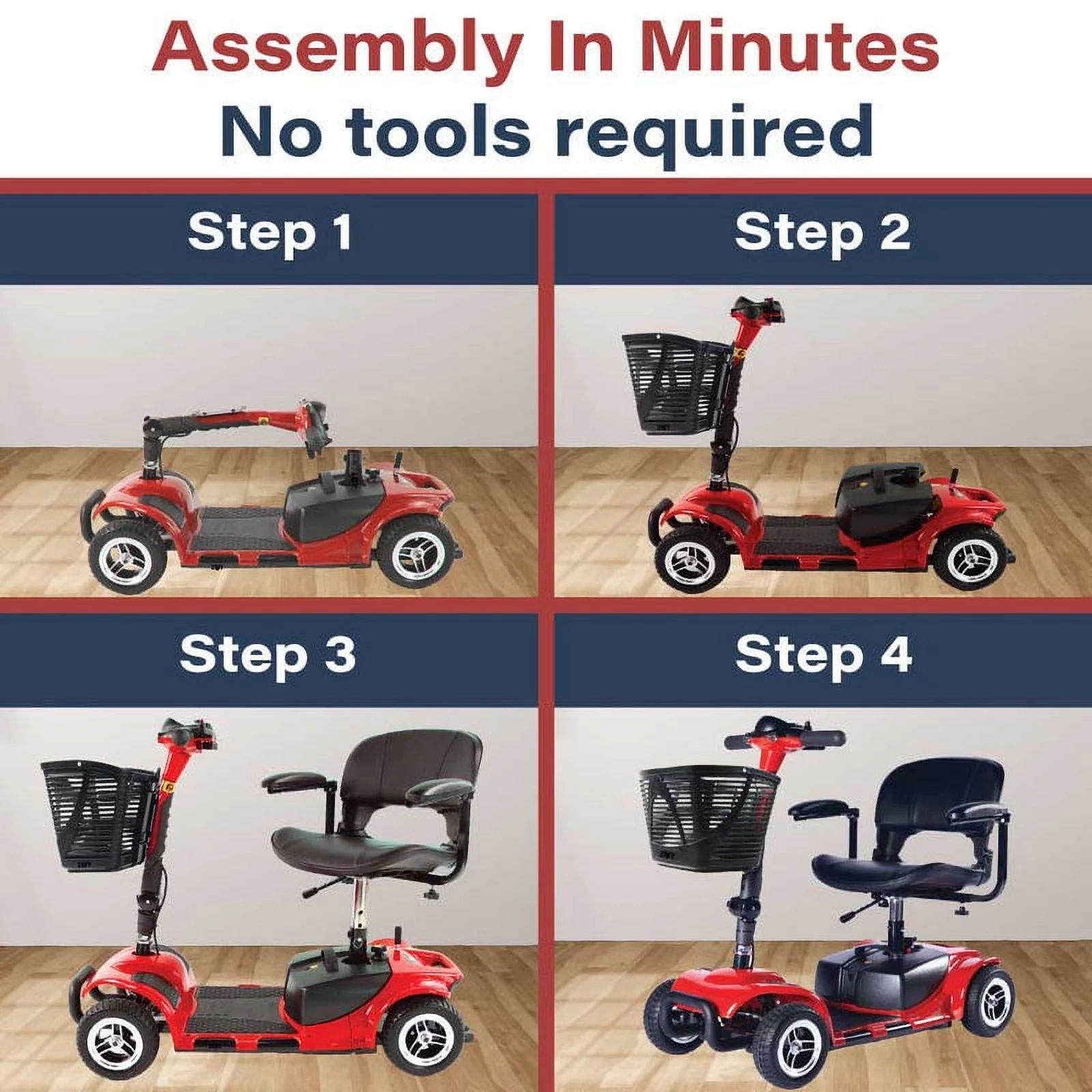 Assembly In Minutes
No tools required

Step 1

Step 2

Step 3

Step 4