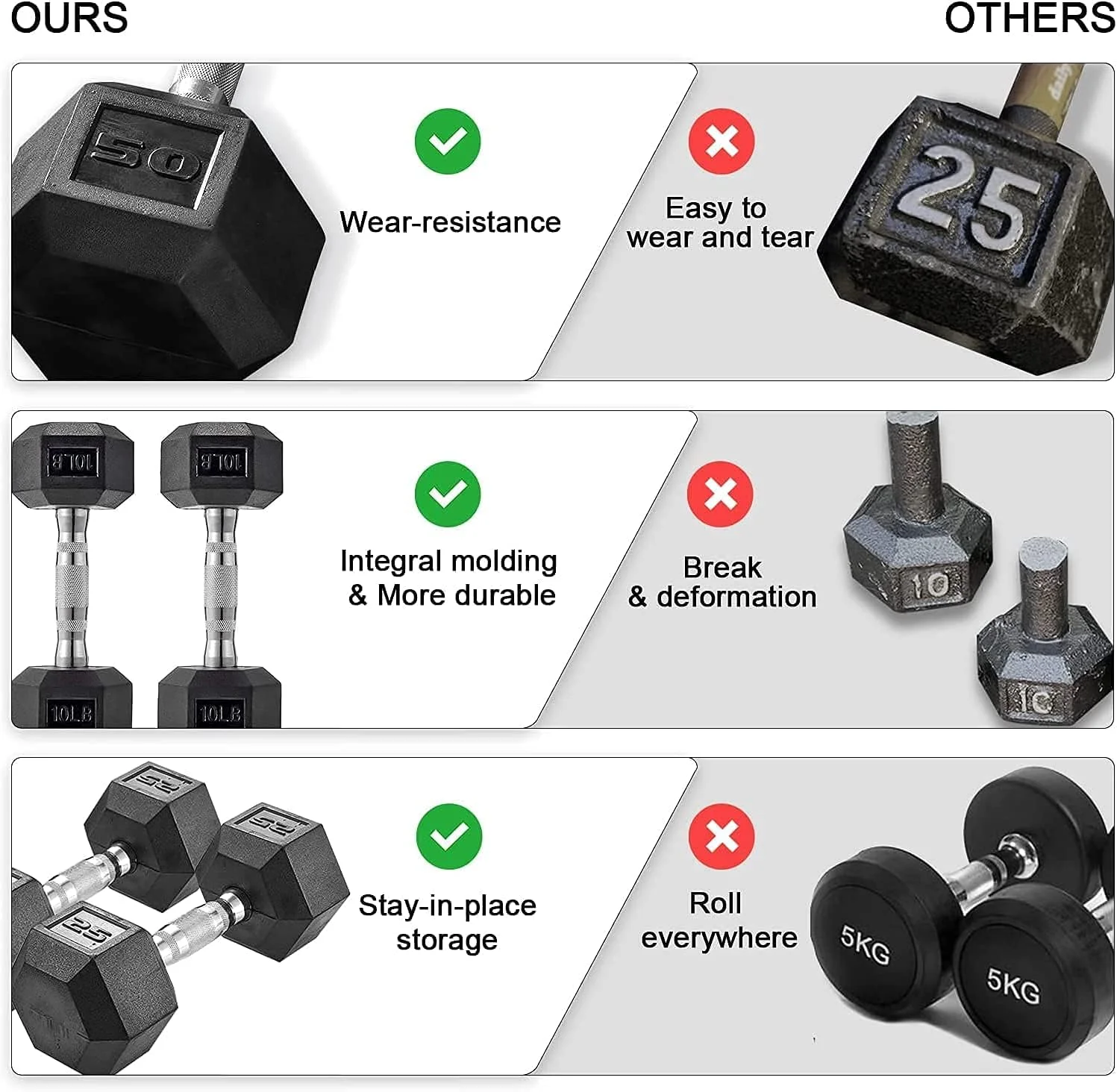 OURS

OTHERS

50

Wear-resistance

Easy to wear and tear

25

10LB

10LB

10LB

10LB

Integral molding & More durable

Break & deformation

10

10

25

25

25

Stay-in-place storage

Roll everywhere

5KG

5KG