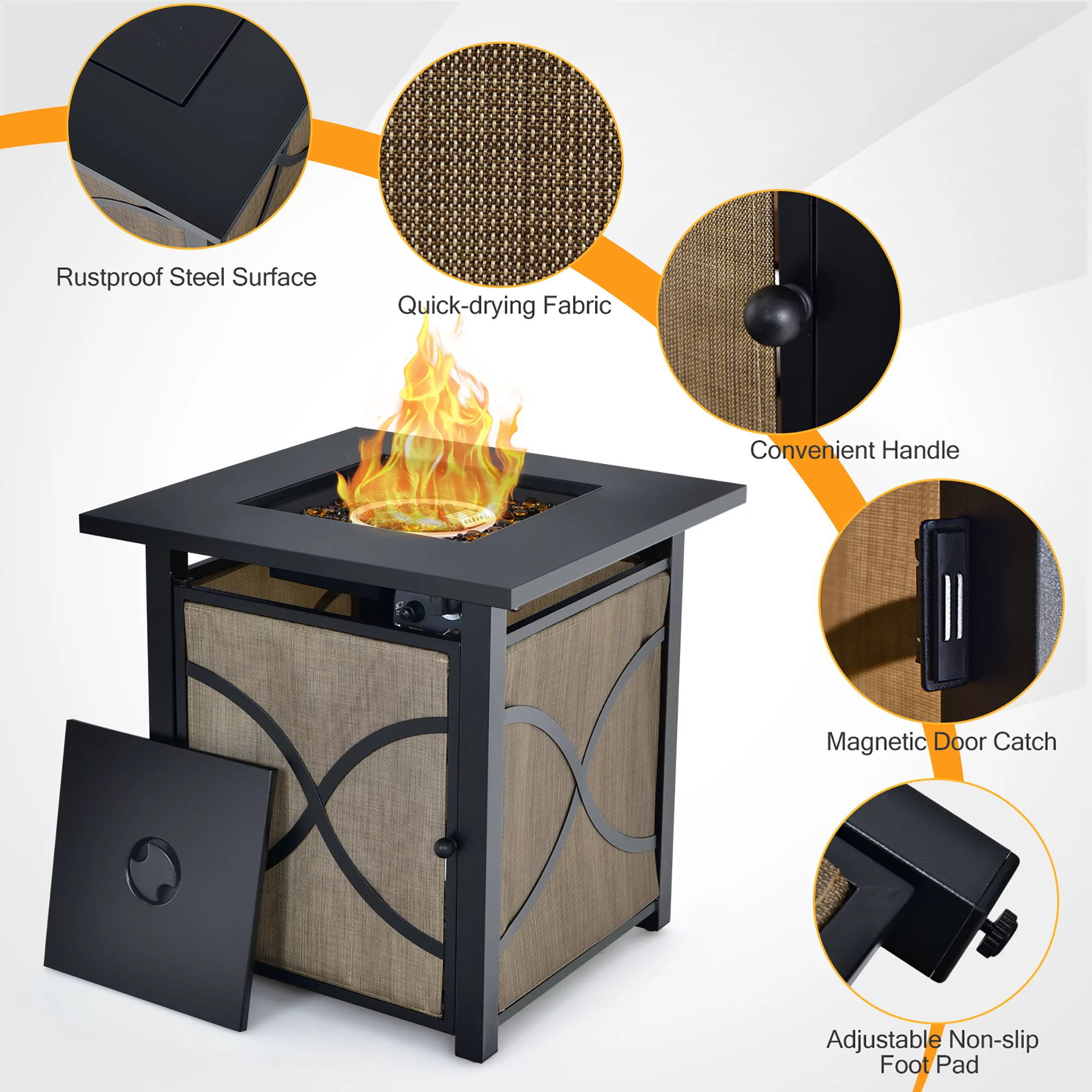 Rustproof Steel Surface

Quick-drying Fabric

Convenient Handle

Magnetic Door Catch

Adjustable Non-slip Foot Pad